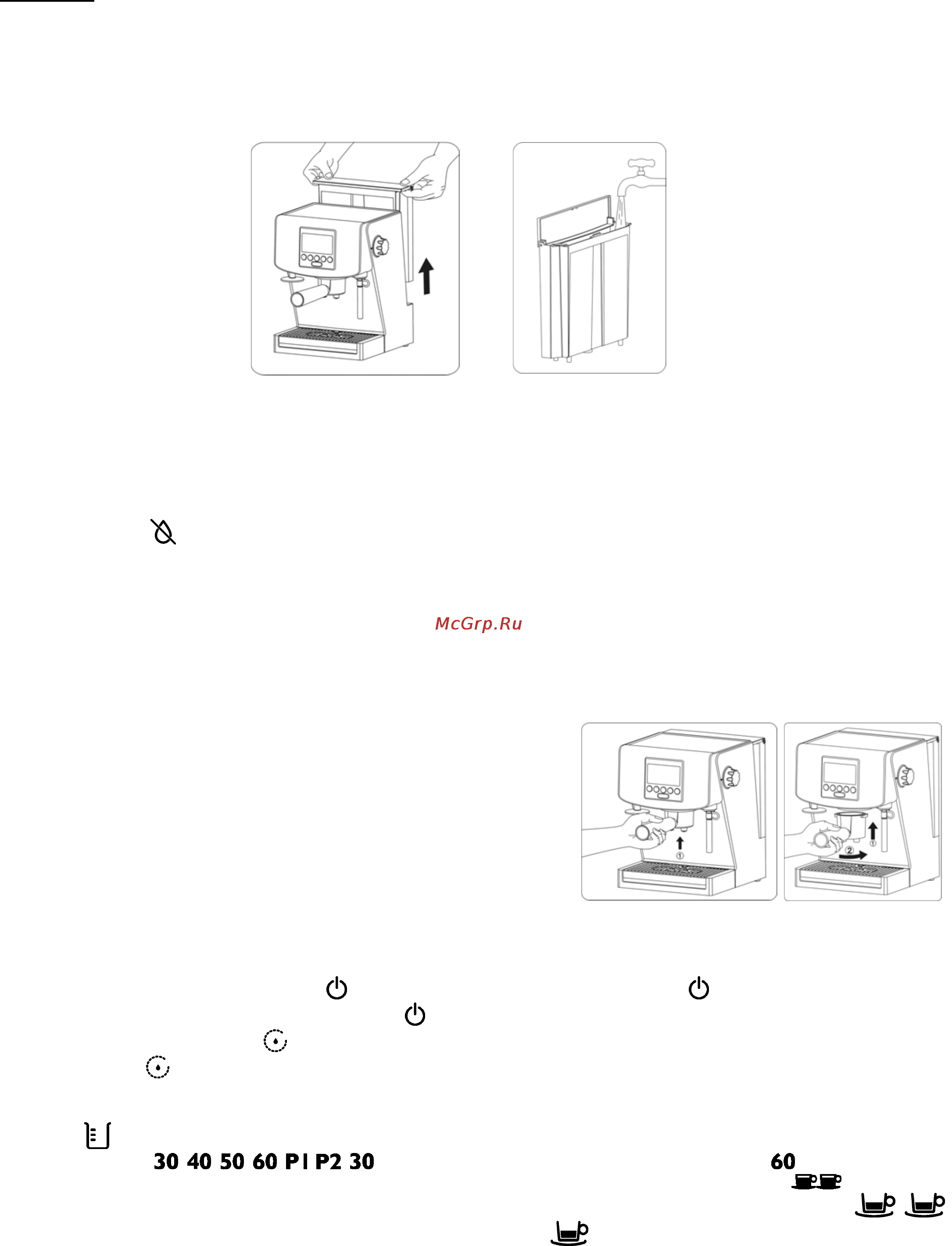 McGrp.Ru

①

② ①

30 40 50 60 P1 P2 30

60