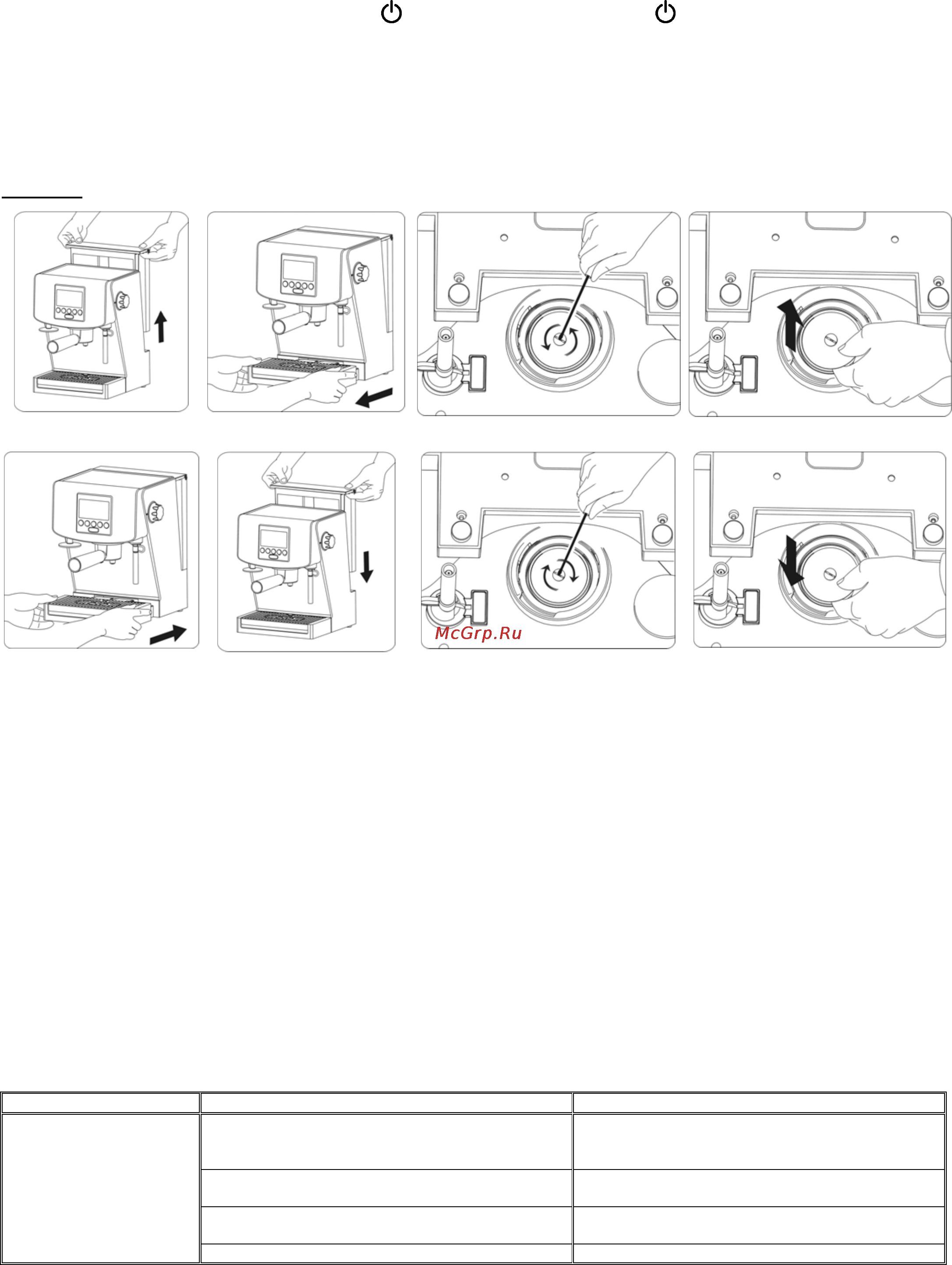 McGrp.Ru