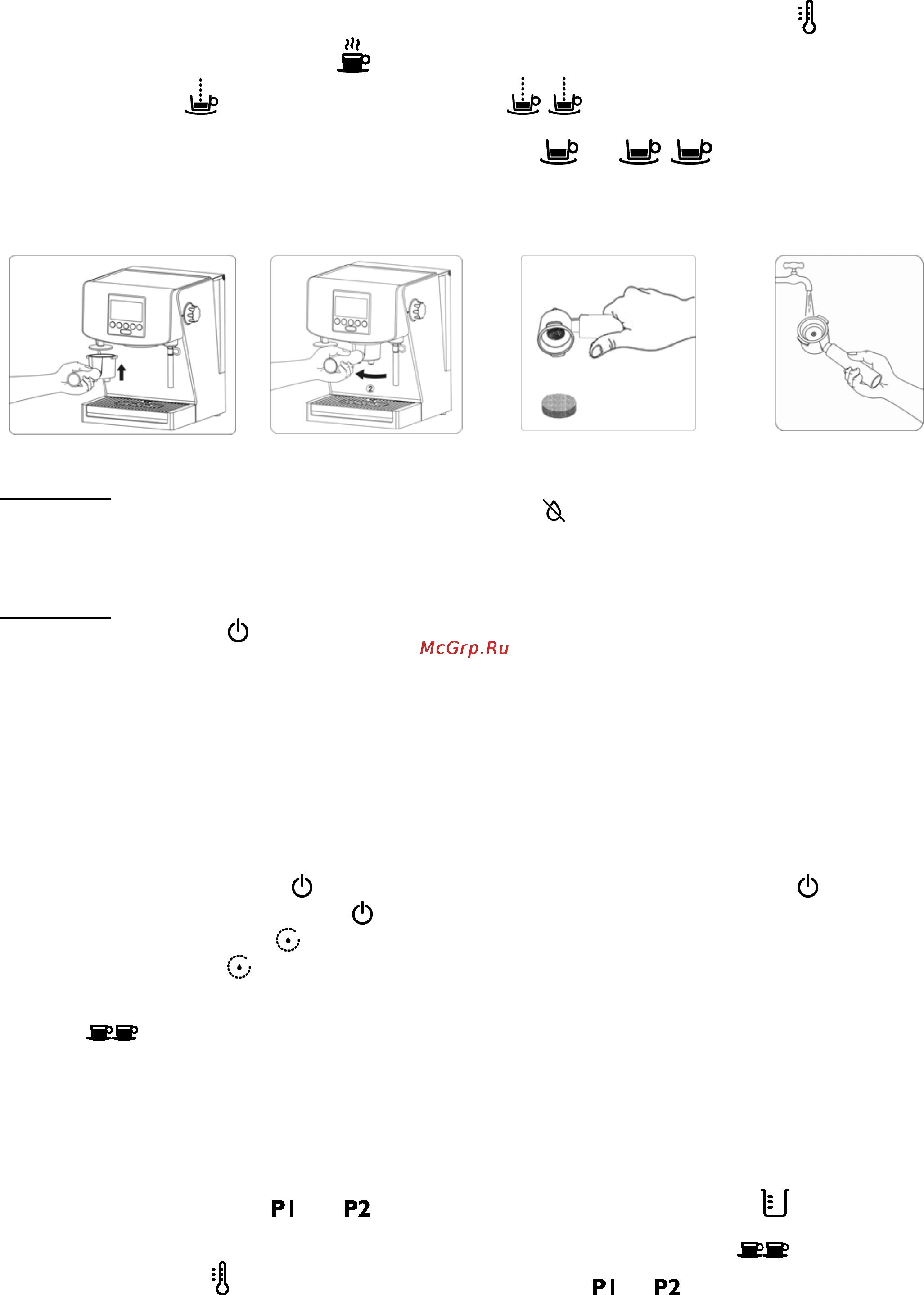 ②

McGrp.Ru

P1 P2

P1 P2