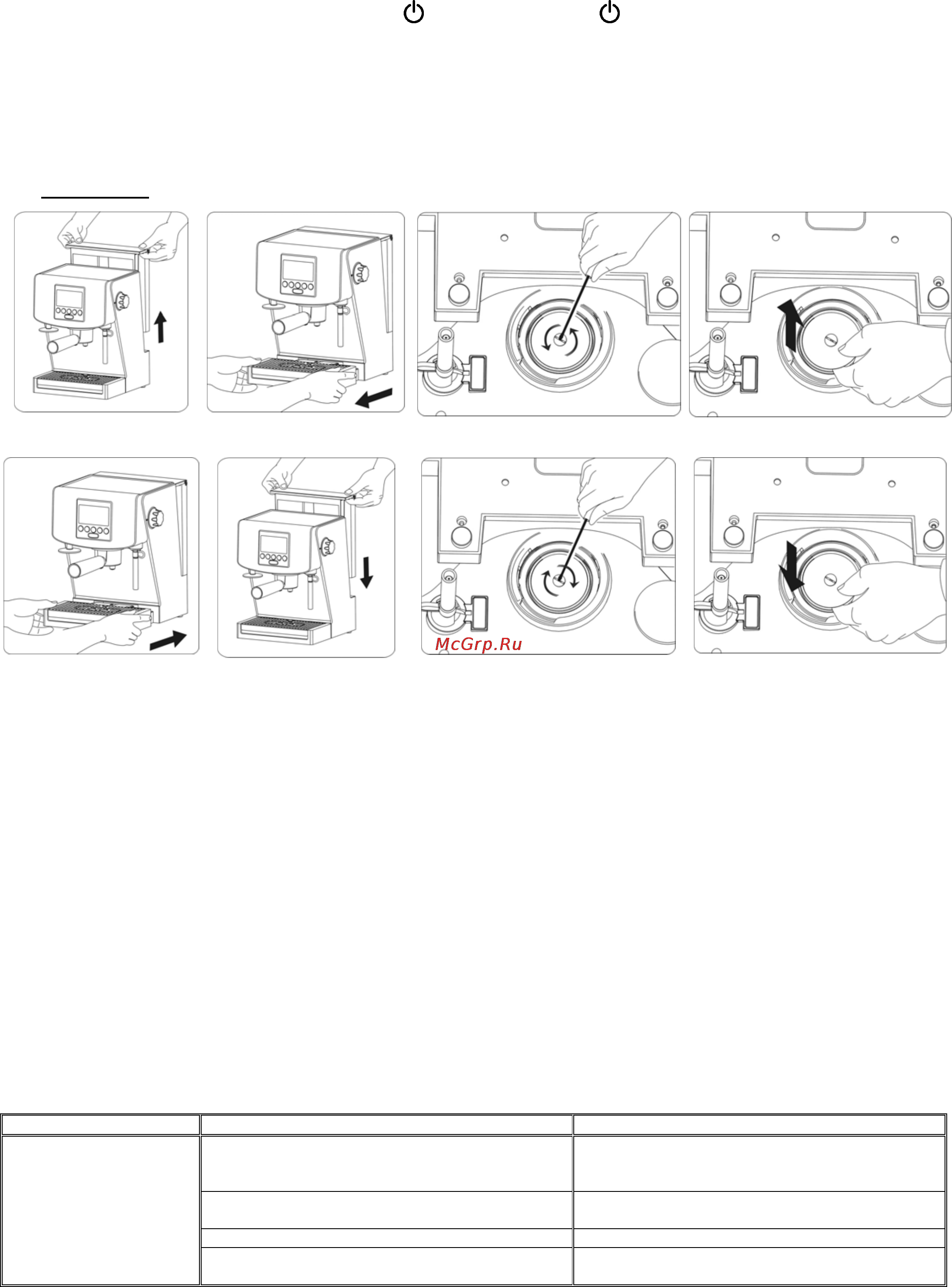 McGrp.Ru