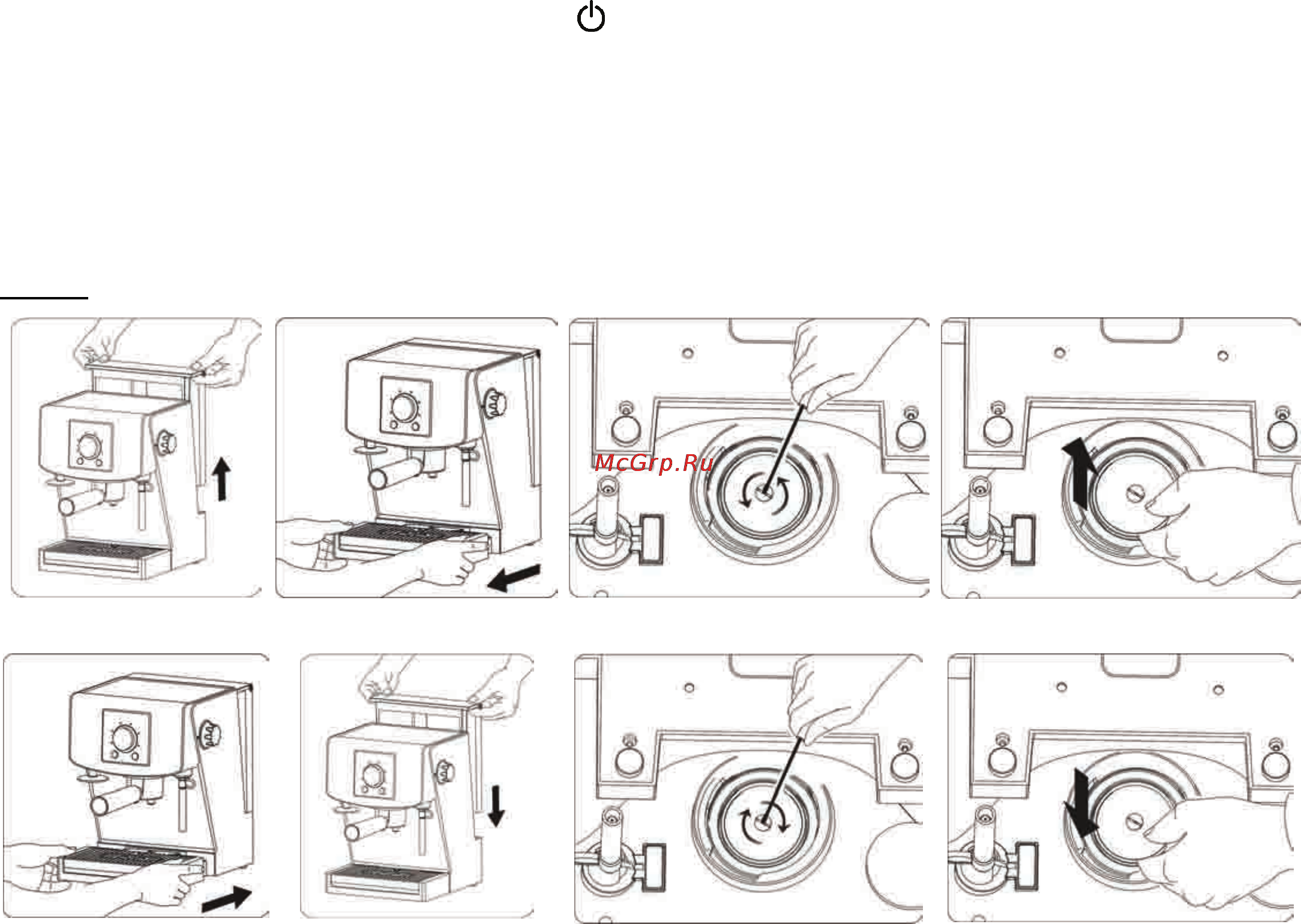 McGrp.Ru