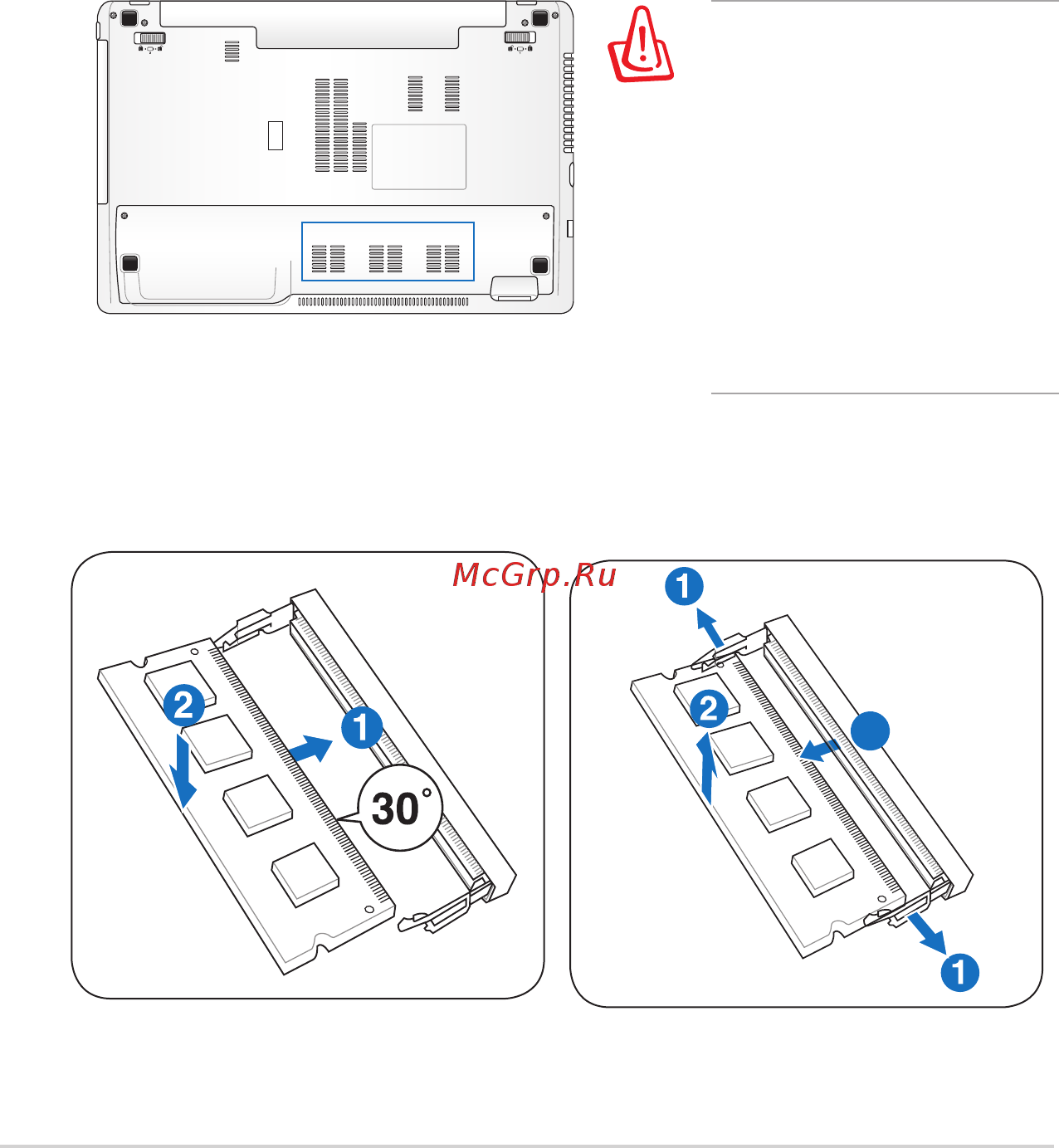 McGrp.Ru

2

1

30°

1

2

1