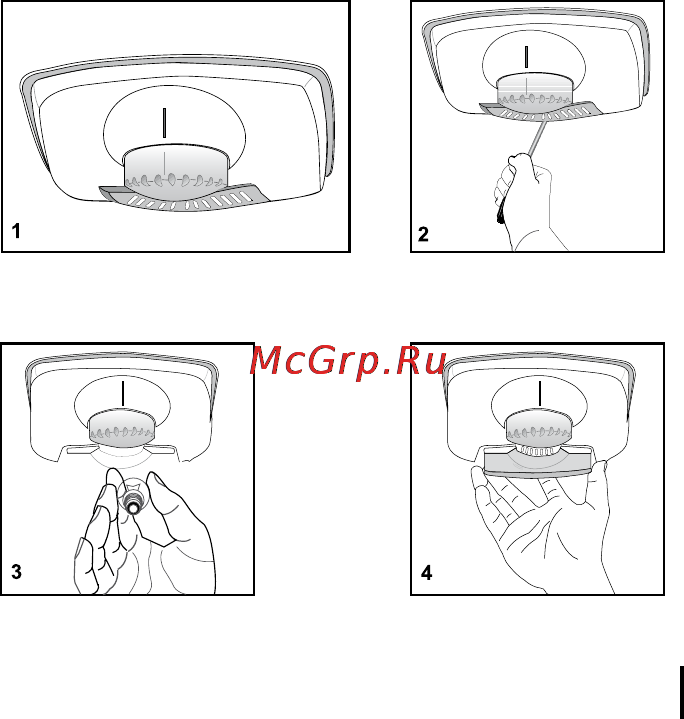 1

2

McGrp.Ru

3

4