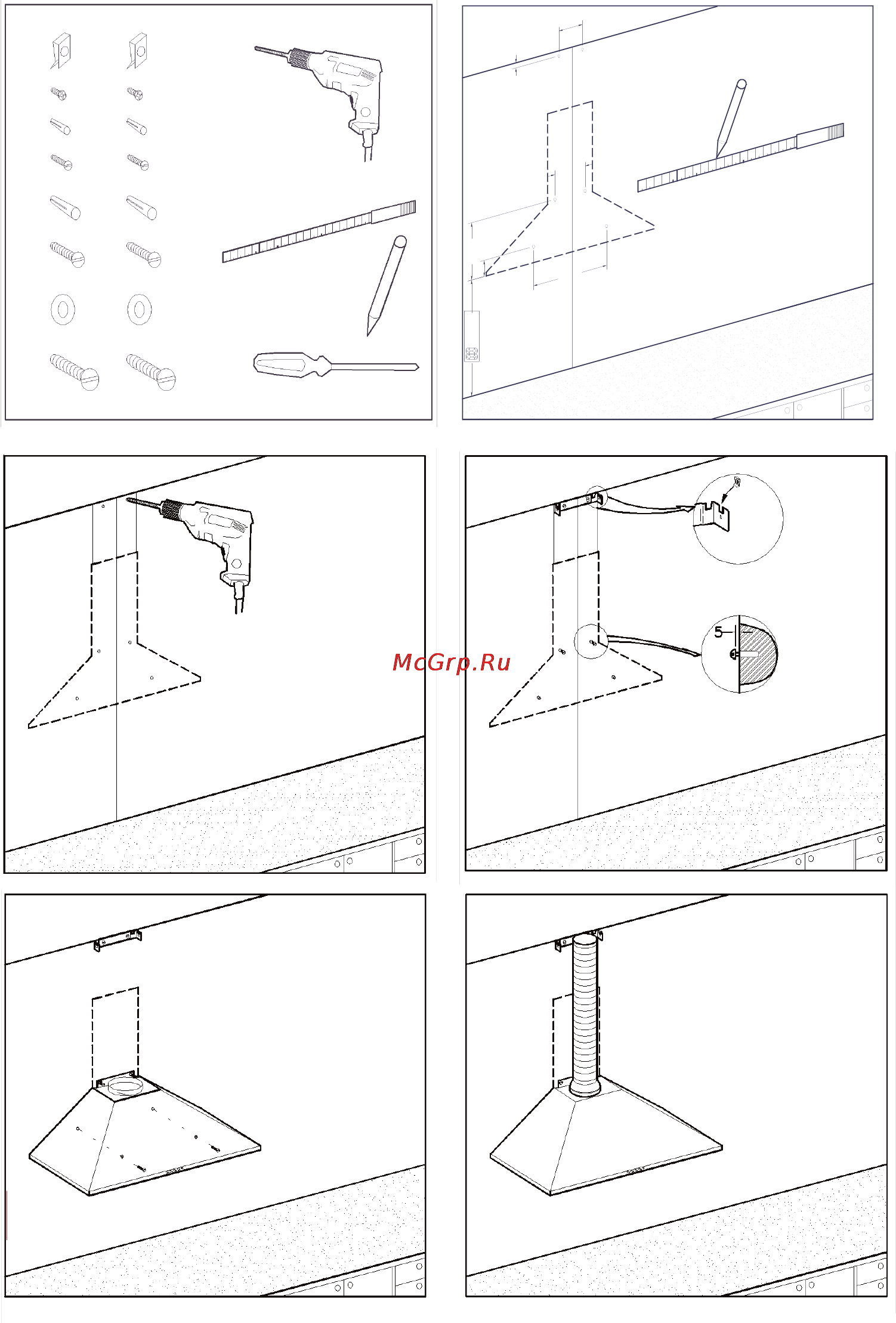 McGrp.Ru

5