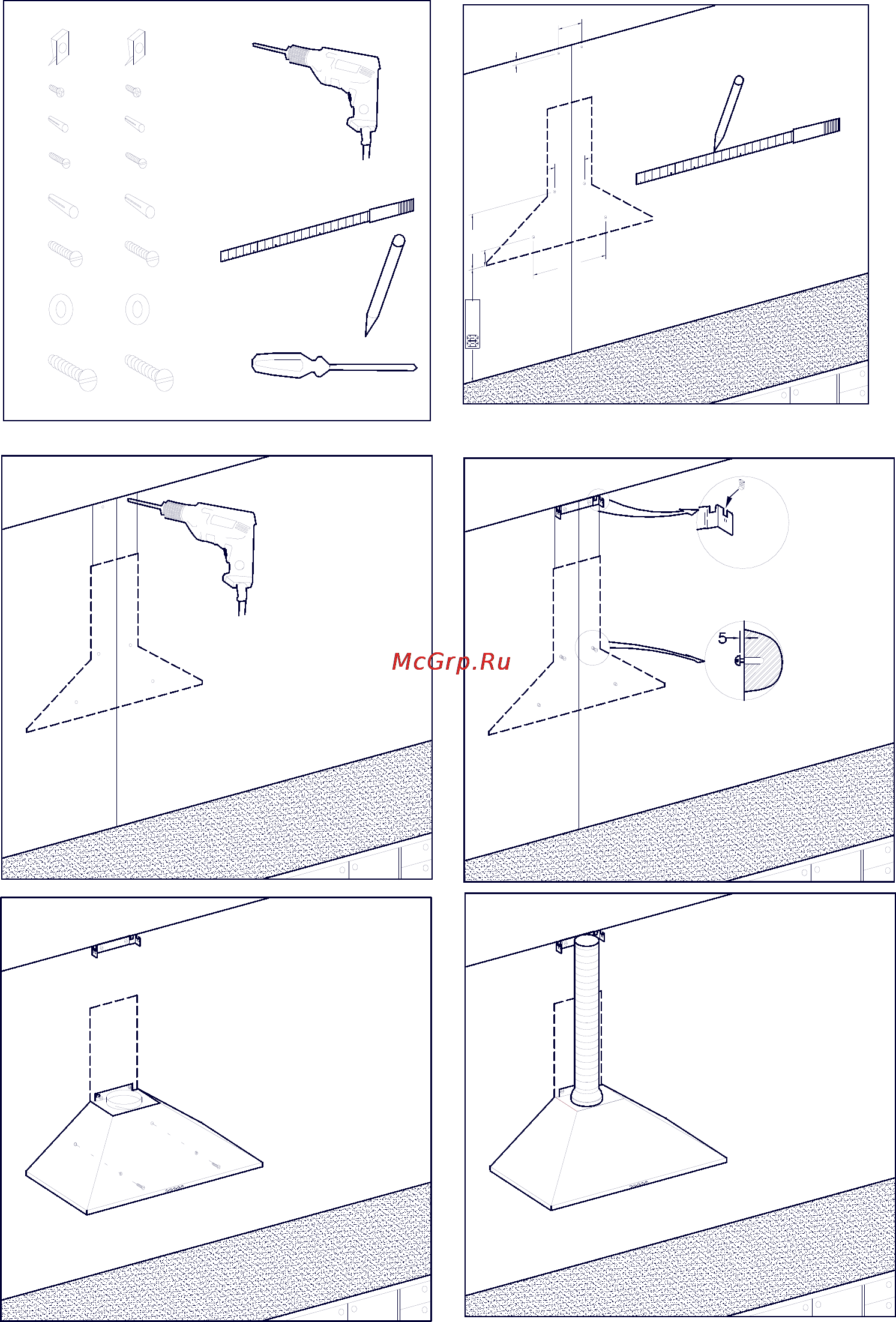 McGrp.Ru

5