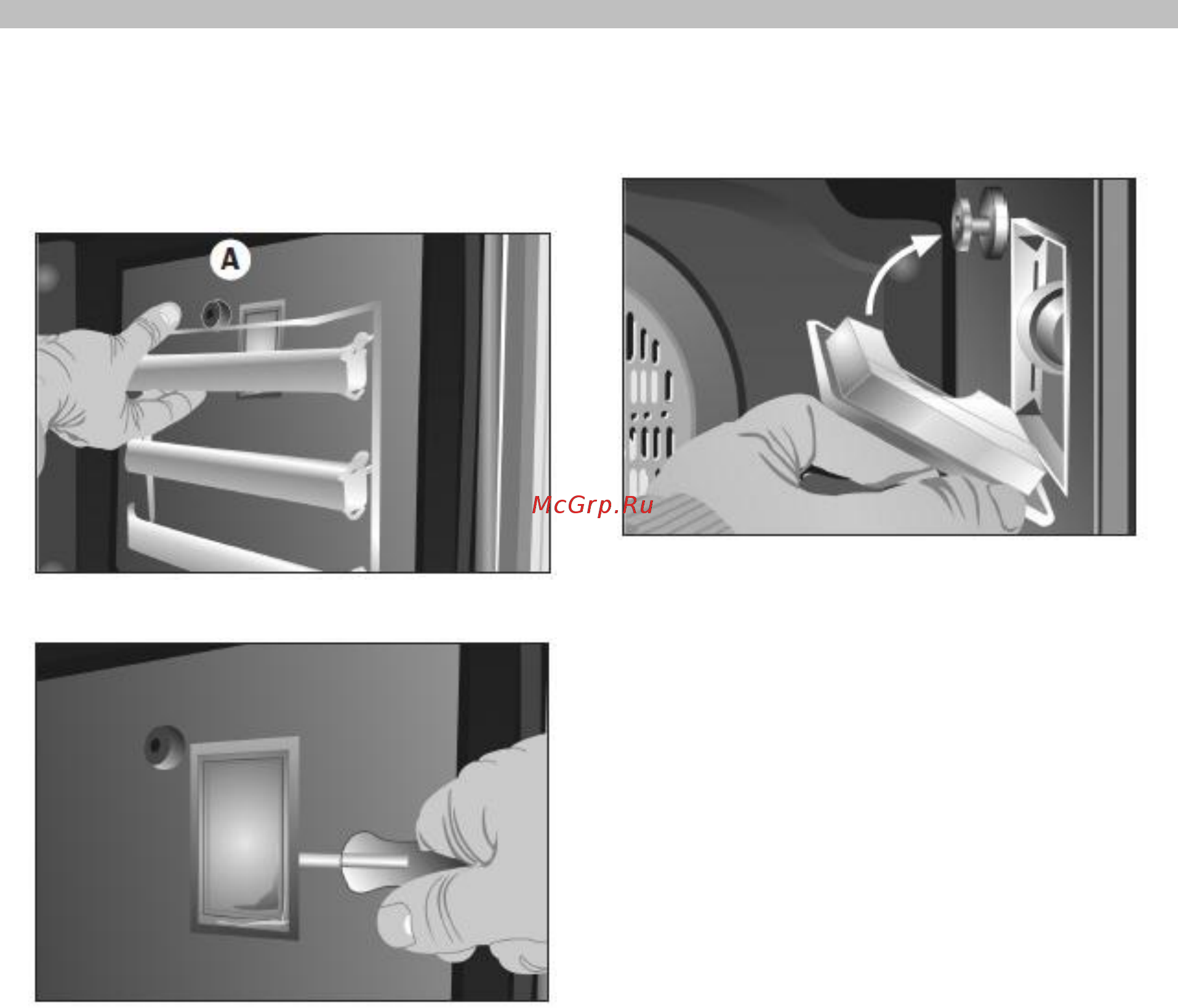 A

McGrp.Ru