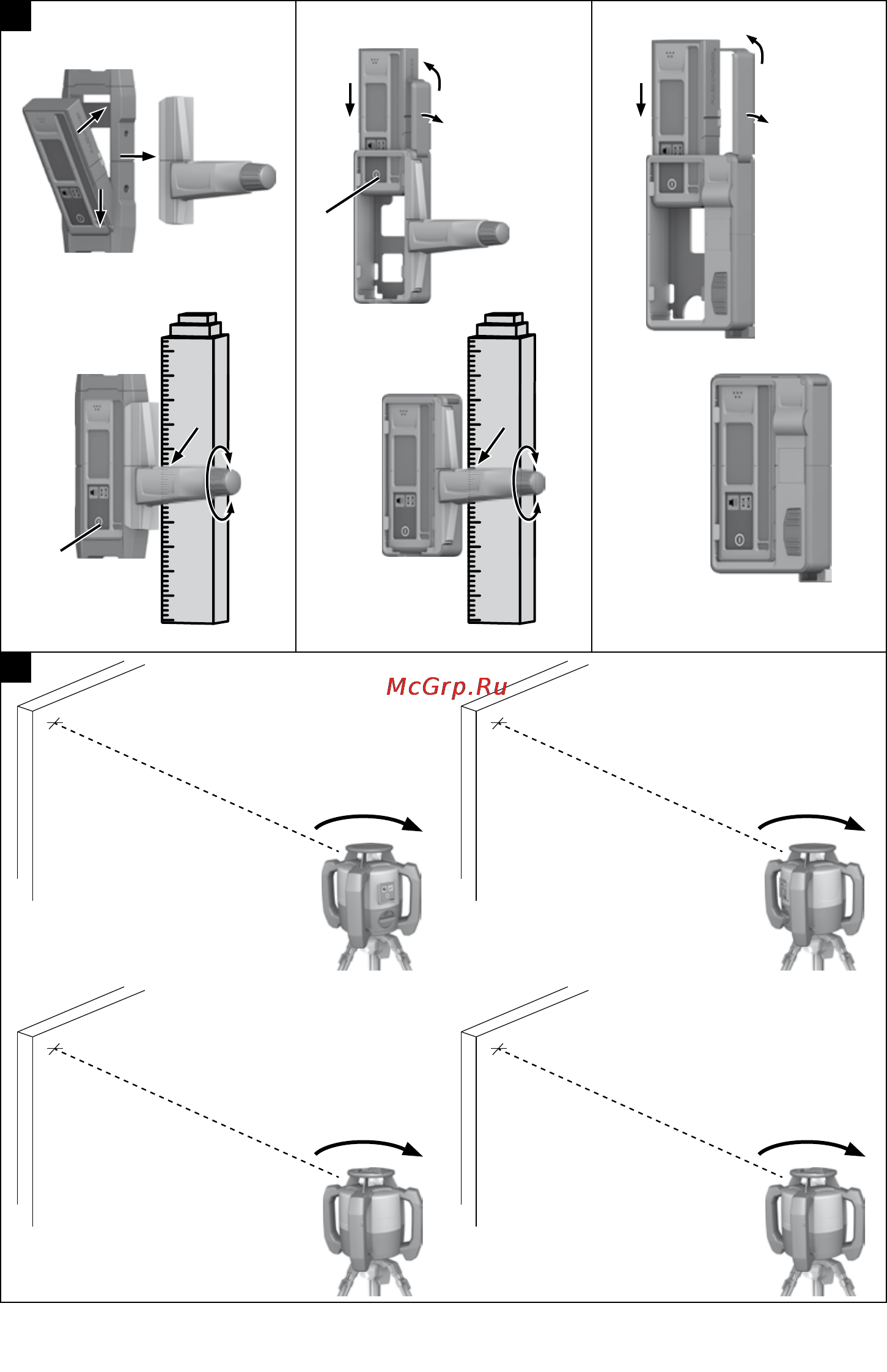 McGrp.Ru