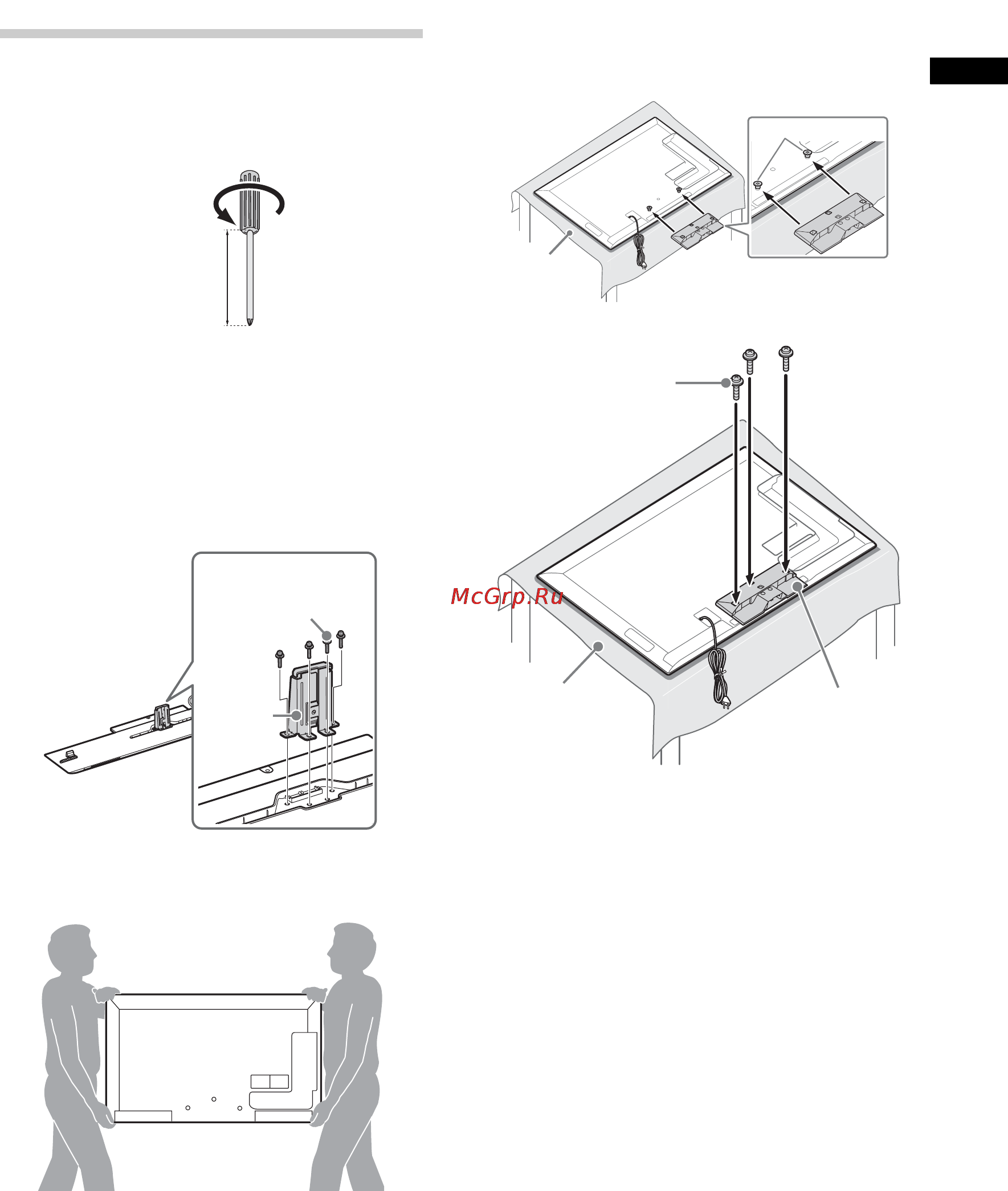 McGrp.Ru