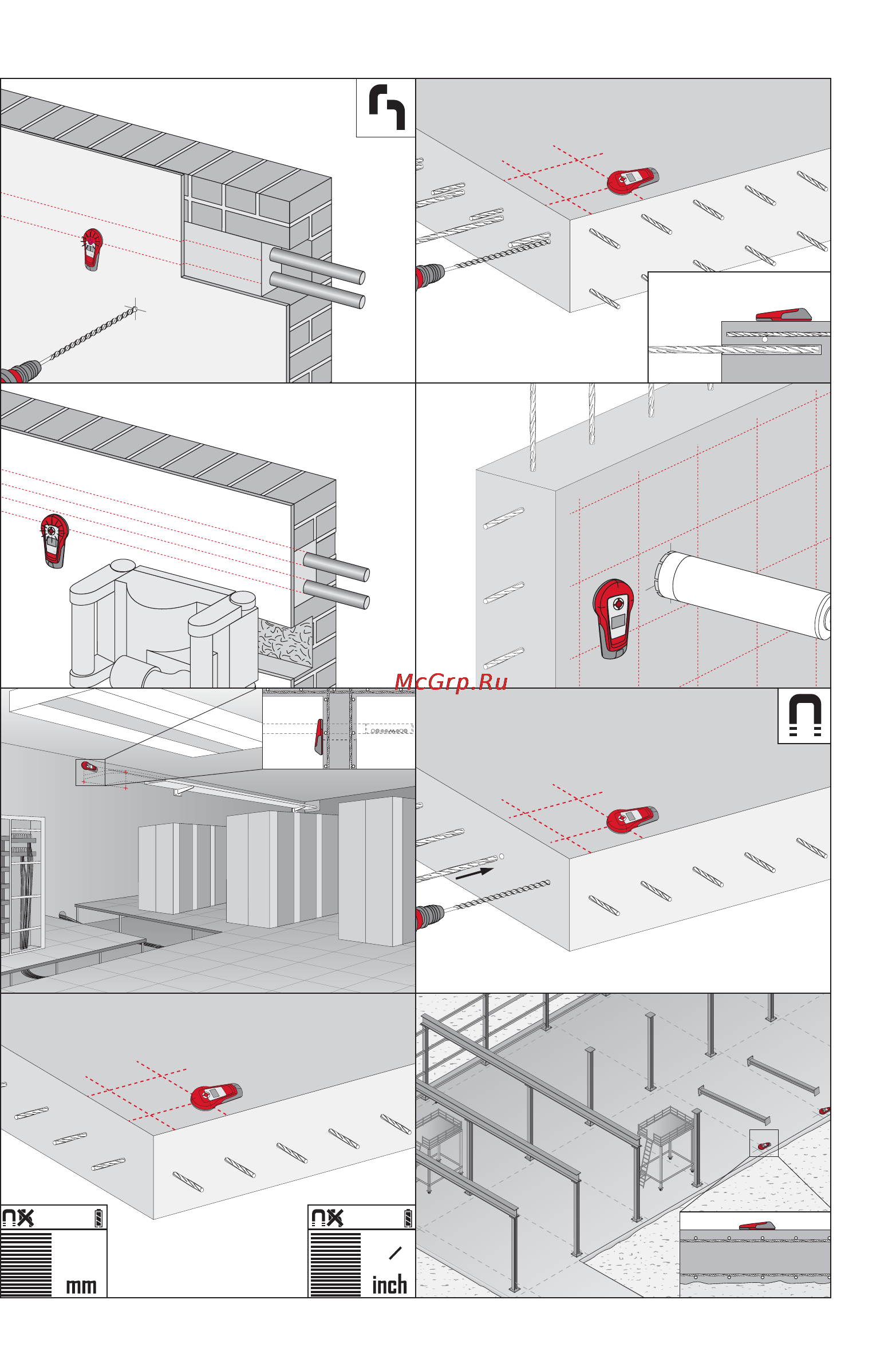 McGrp.Ru

mm

inch