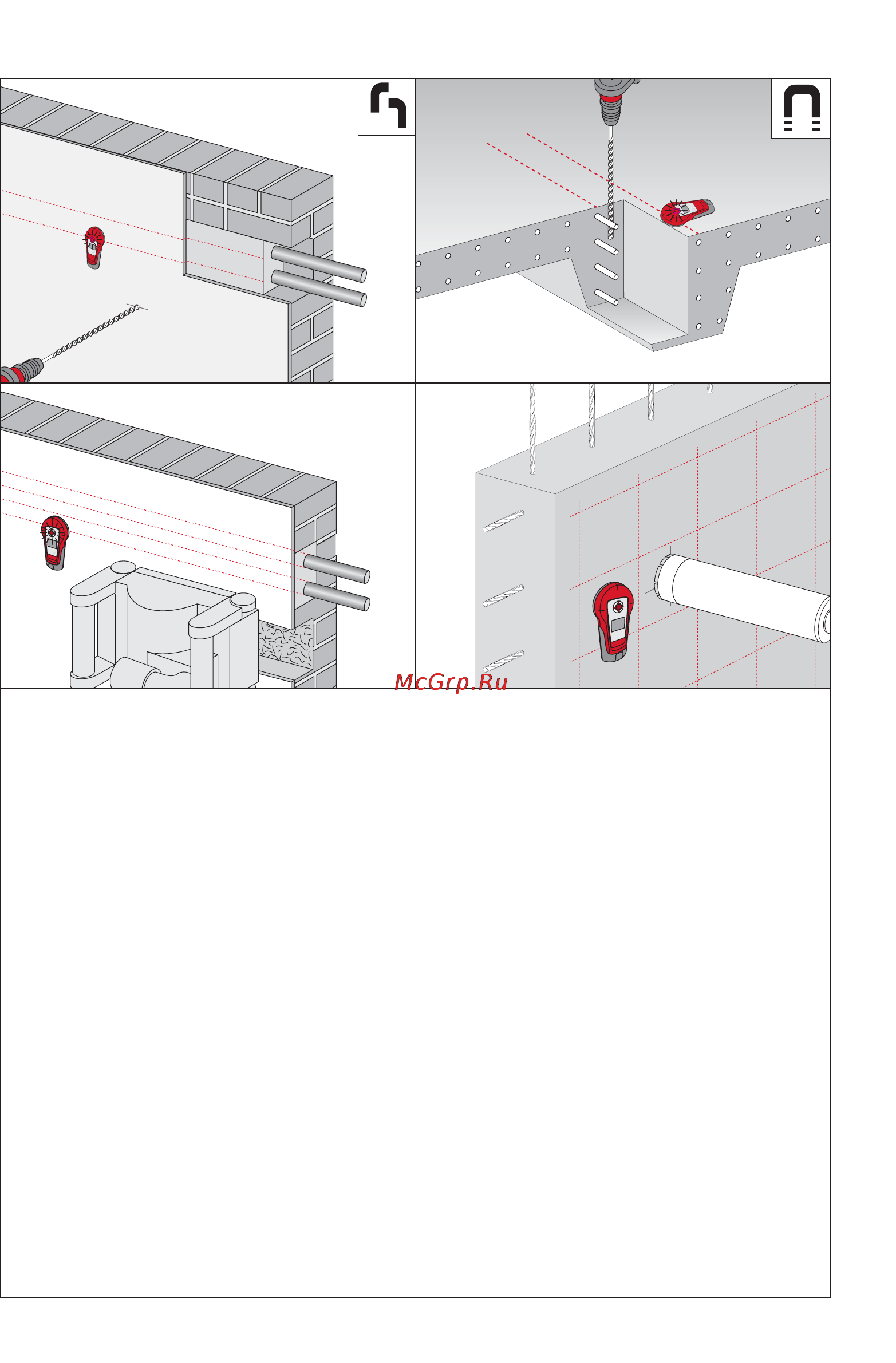 McGrp.Ru