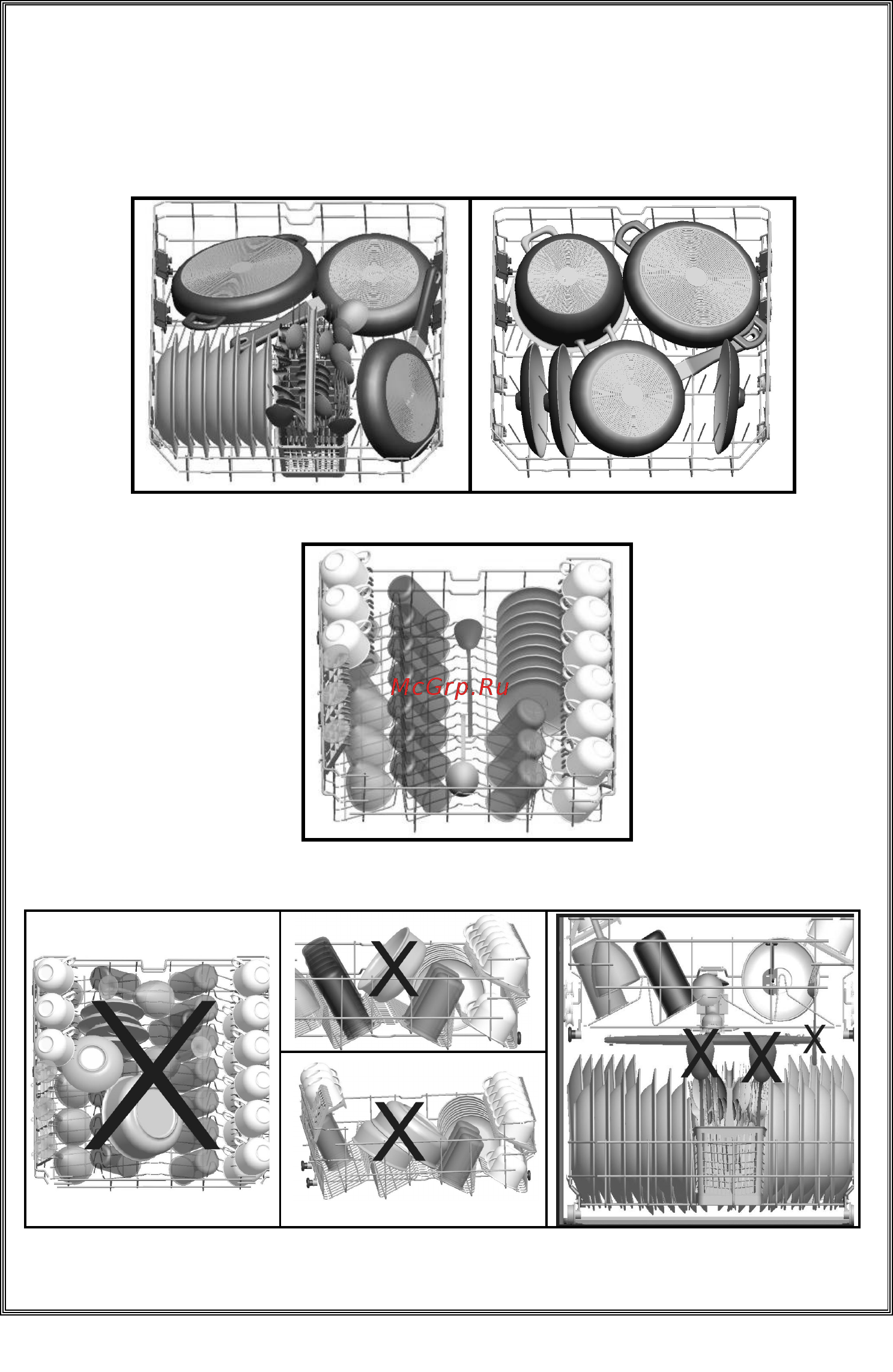 McGrp.Ru

X

X

X

X X X