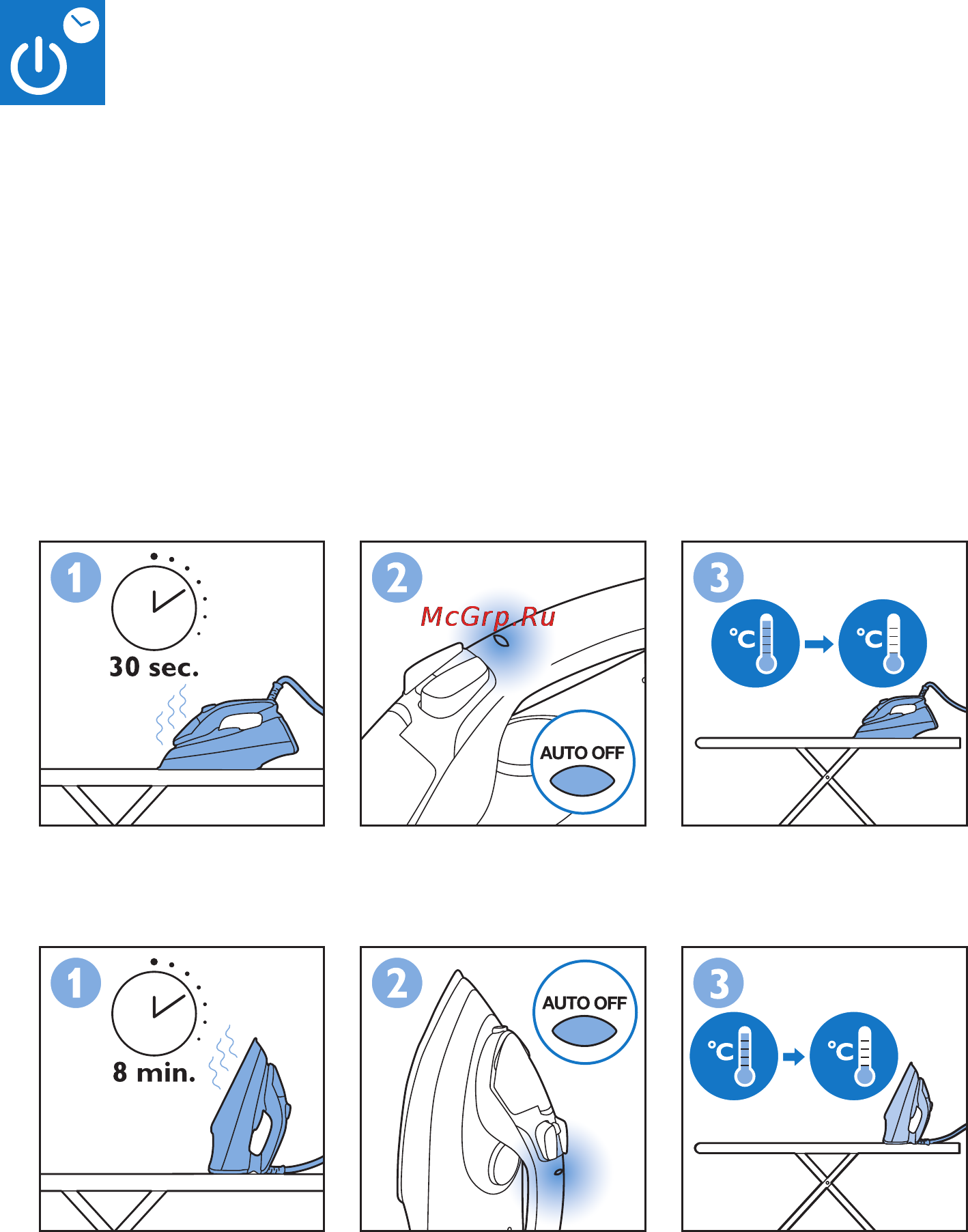 1
30 sec.

2
McGrp.Ru
AUTO OFF

3
°C
°C

1
8 min.

2
AUTO OFF

3
°C
°C