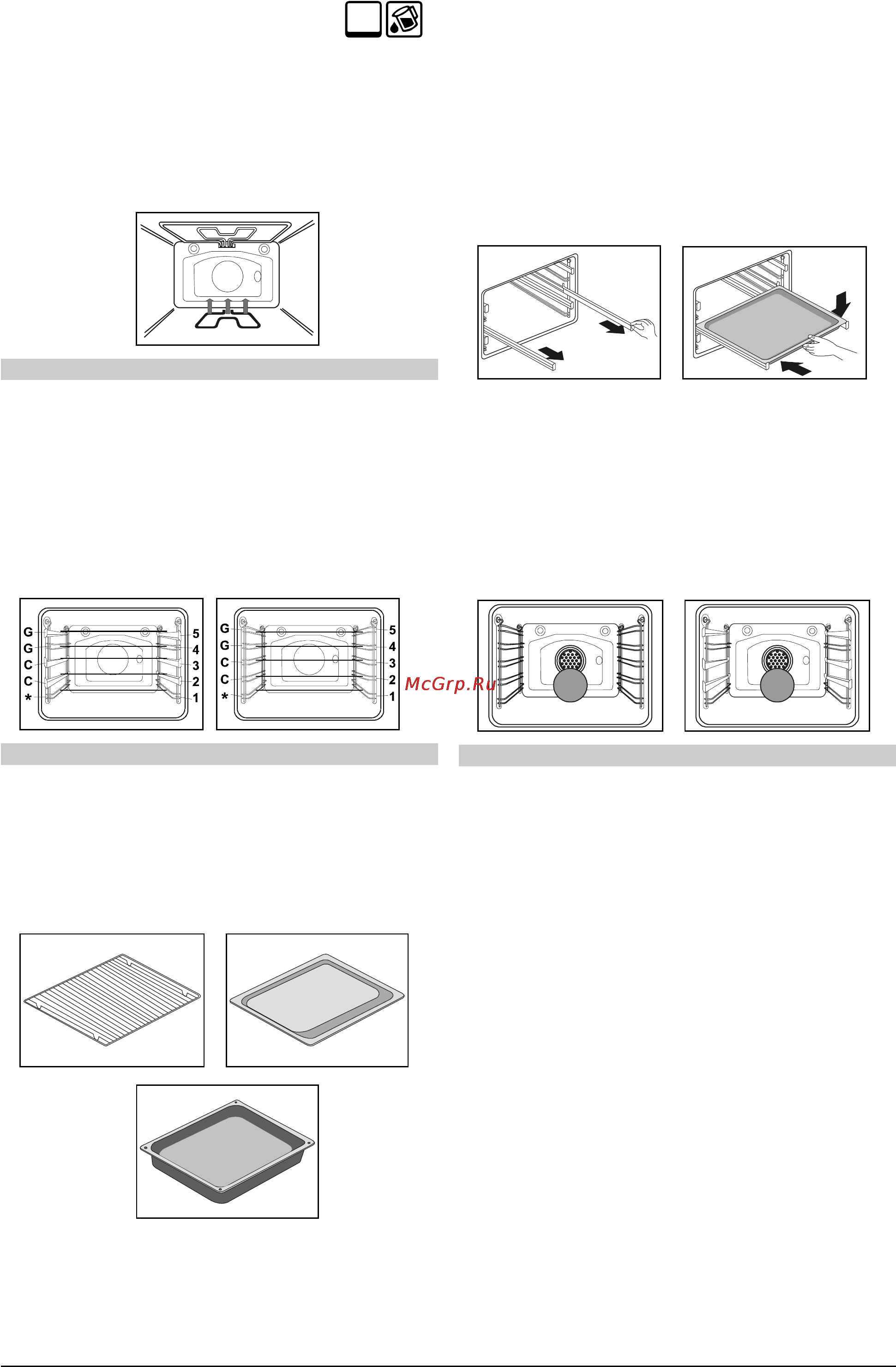 G
G
C
C
*
5
4
3
2
1

G
G
C
C
*
5
4
3
2
1

McGrp.Ru