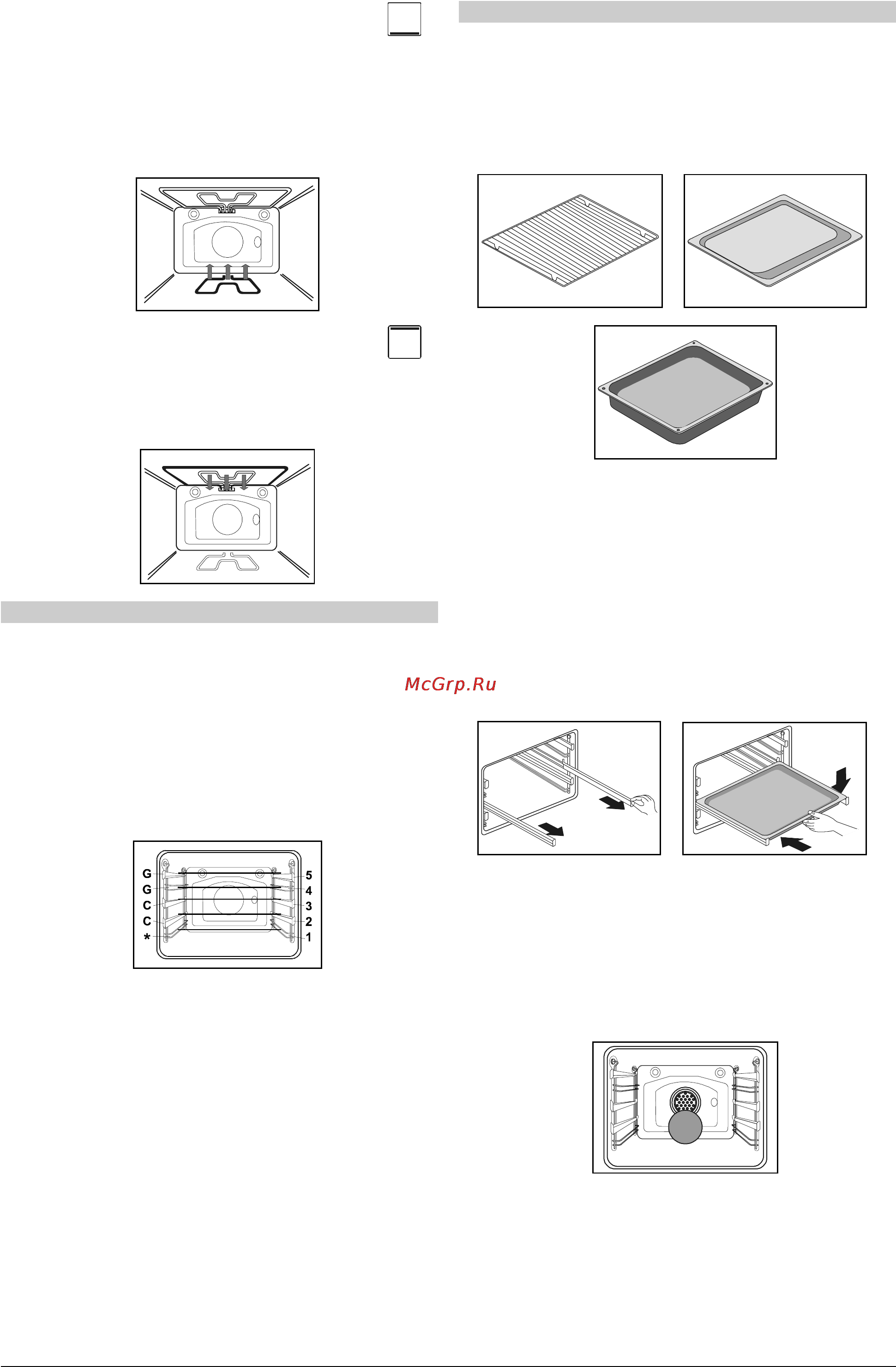 McGrp.Ru

G
G
C
C
*
5
4
3
2
1