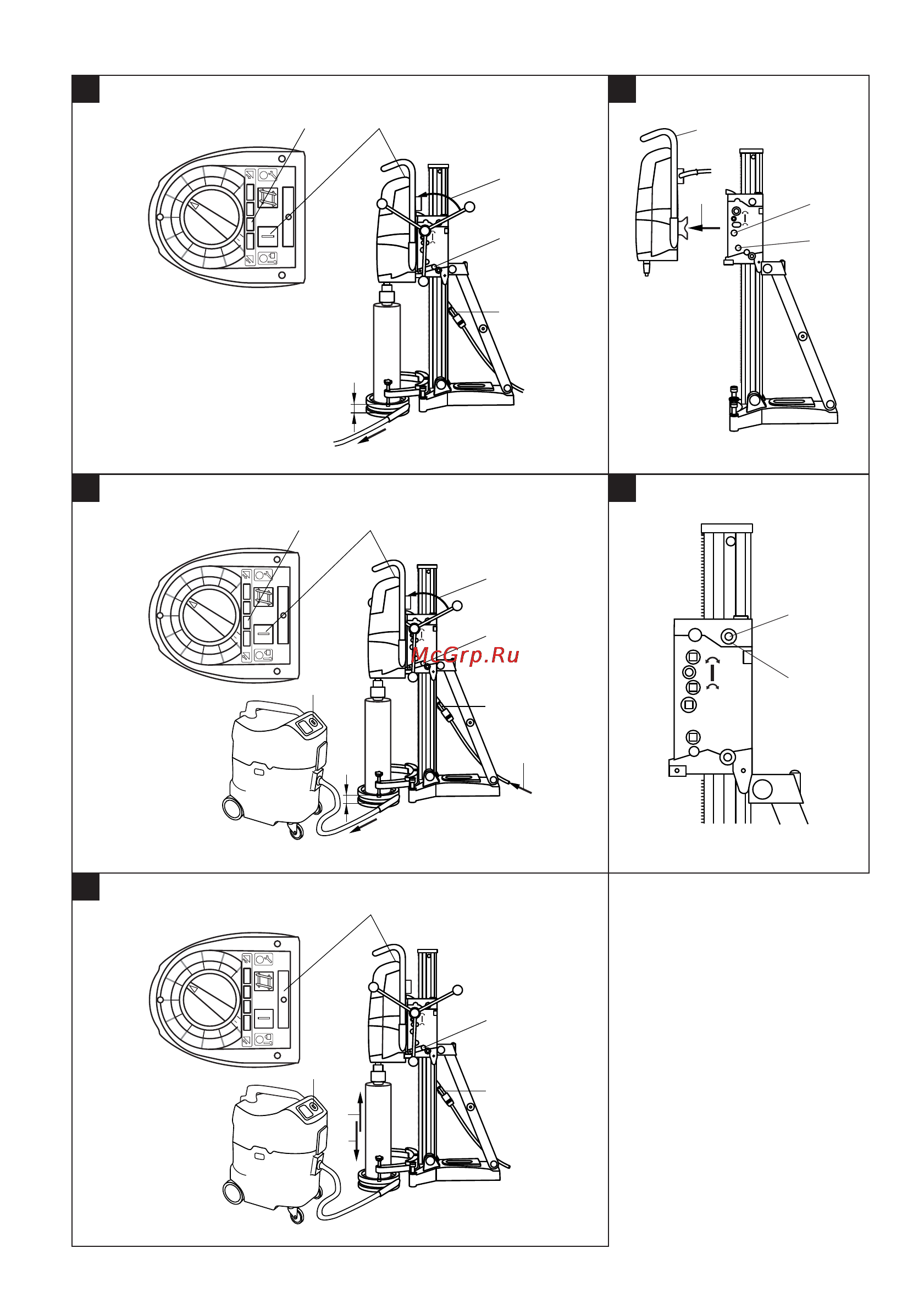 McGrp.Ru