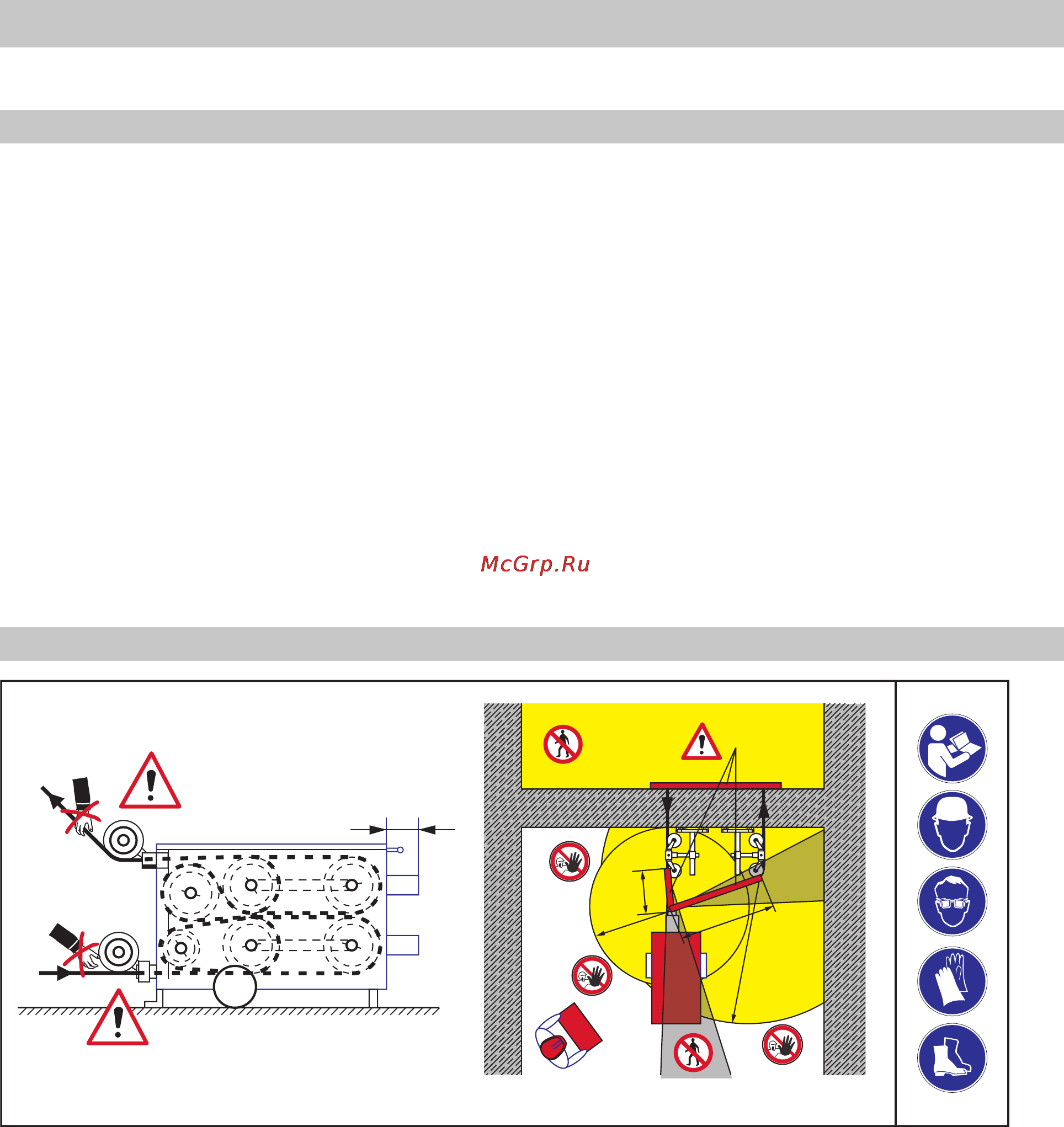 McGrp.Ru