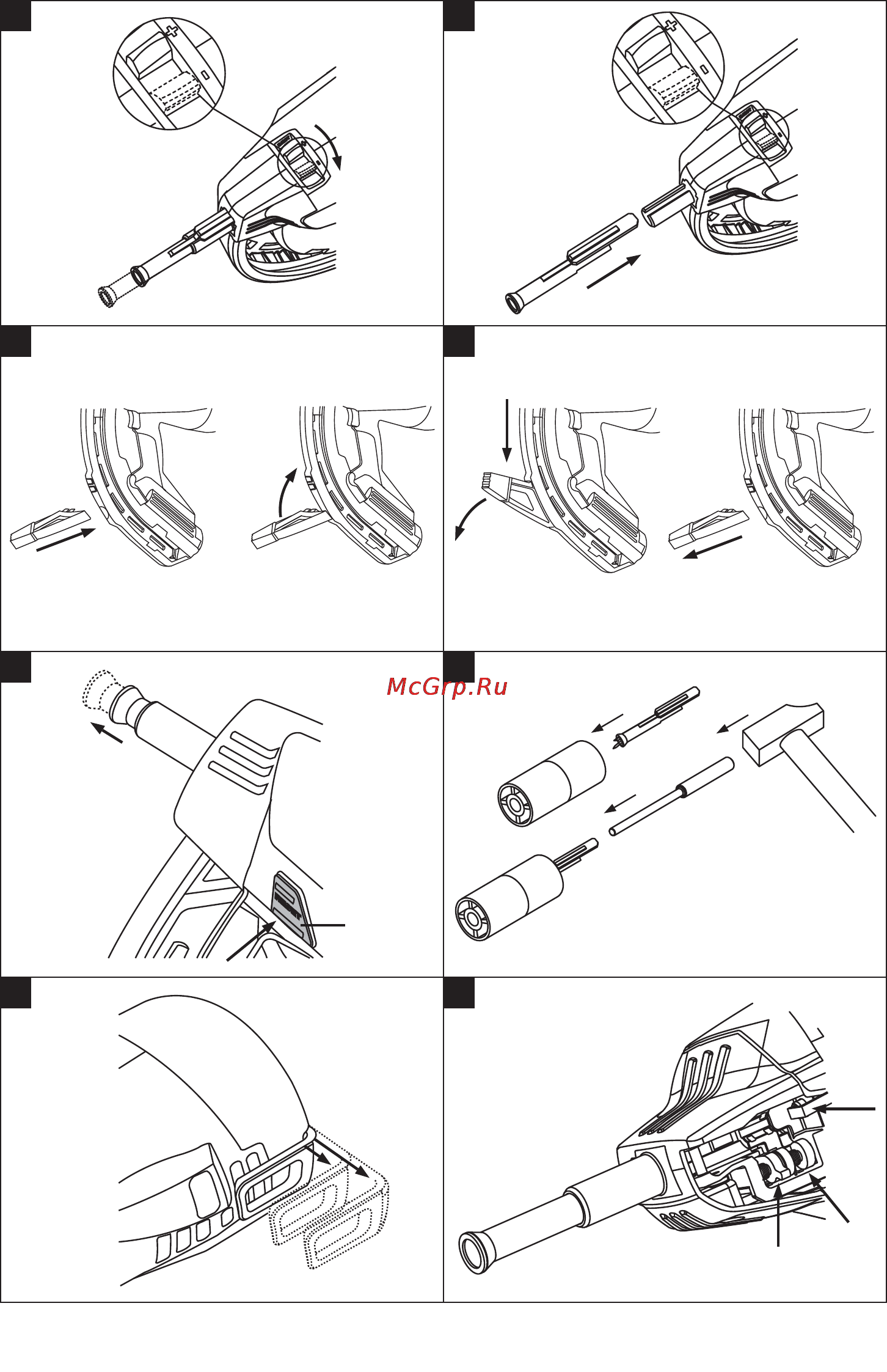 McGrp.Ru