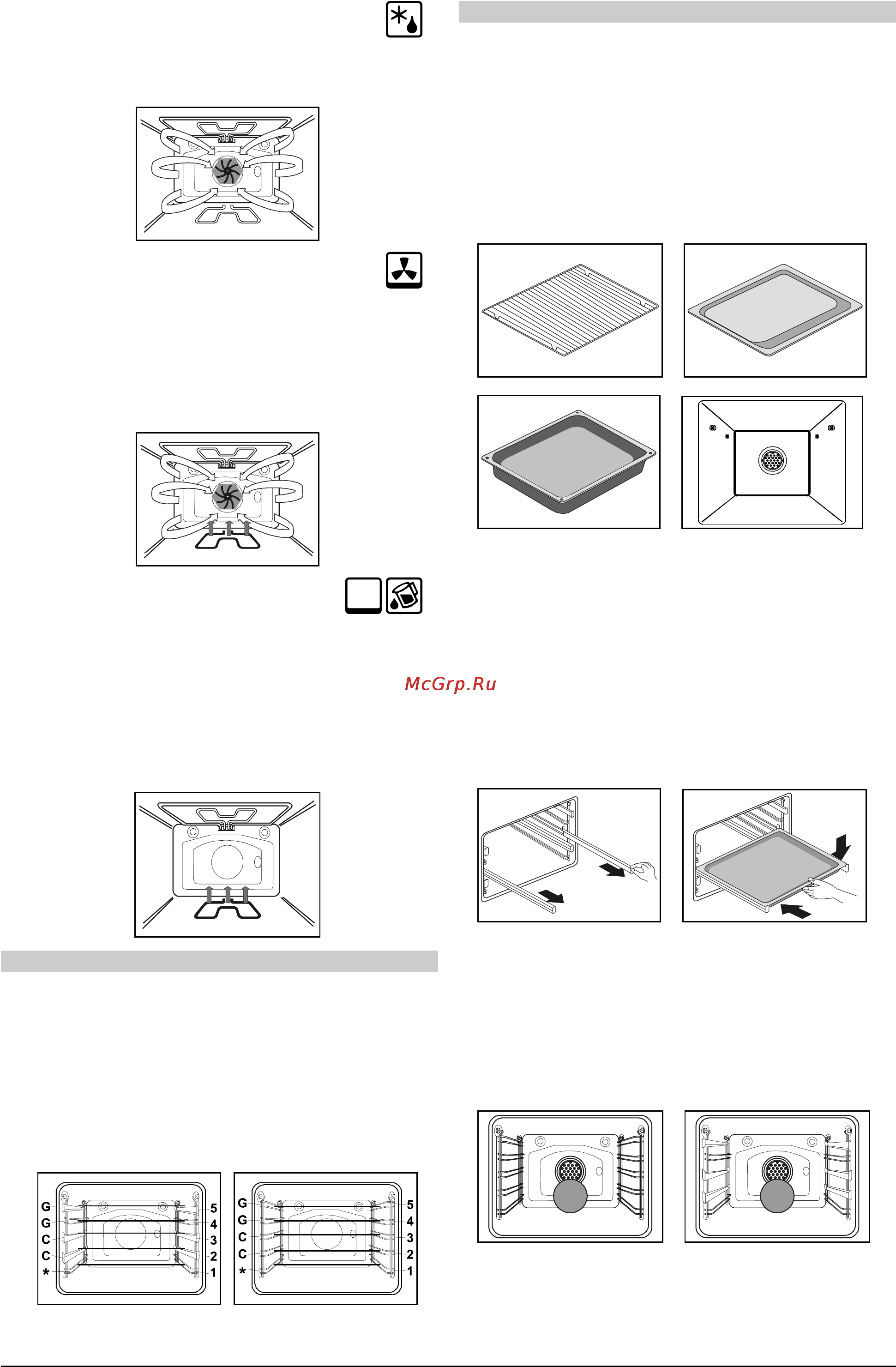 McGrp.Ru

G
G
C
C
*
5
4
3
2
1

G
G
C
C
*
5
4
3
2
1