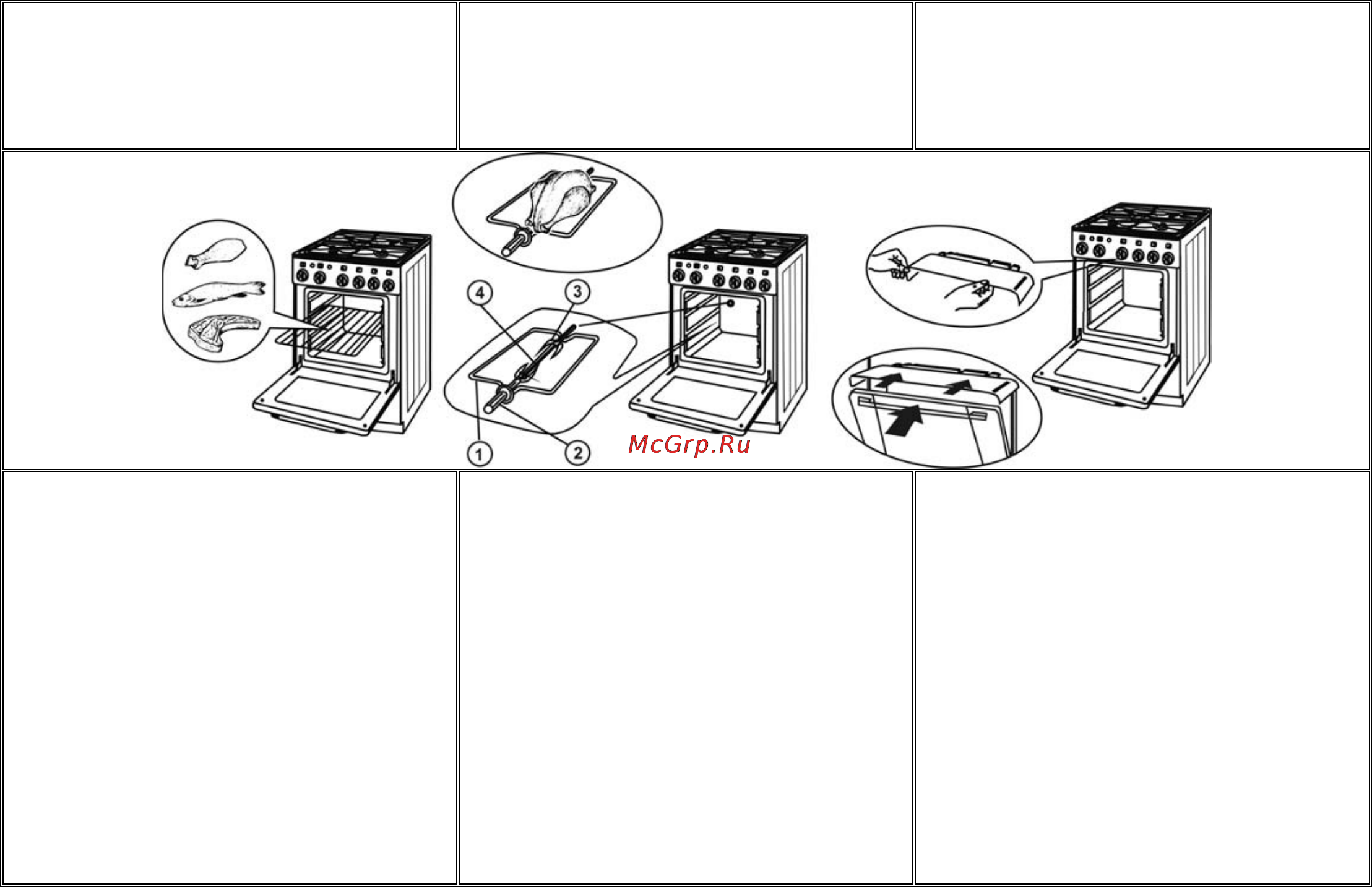 4
3
1
2
McGrp.Ru