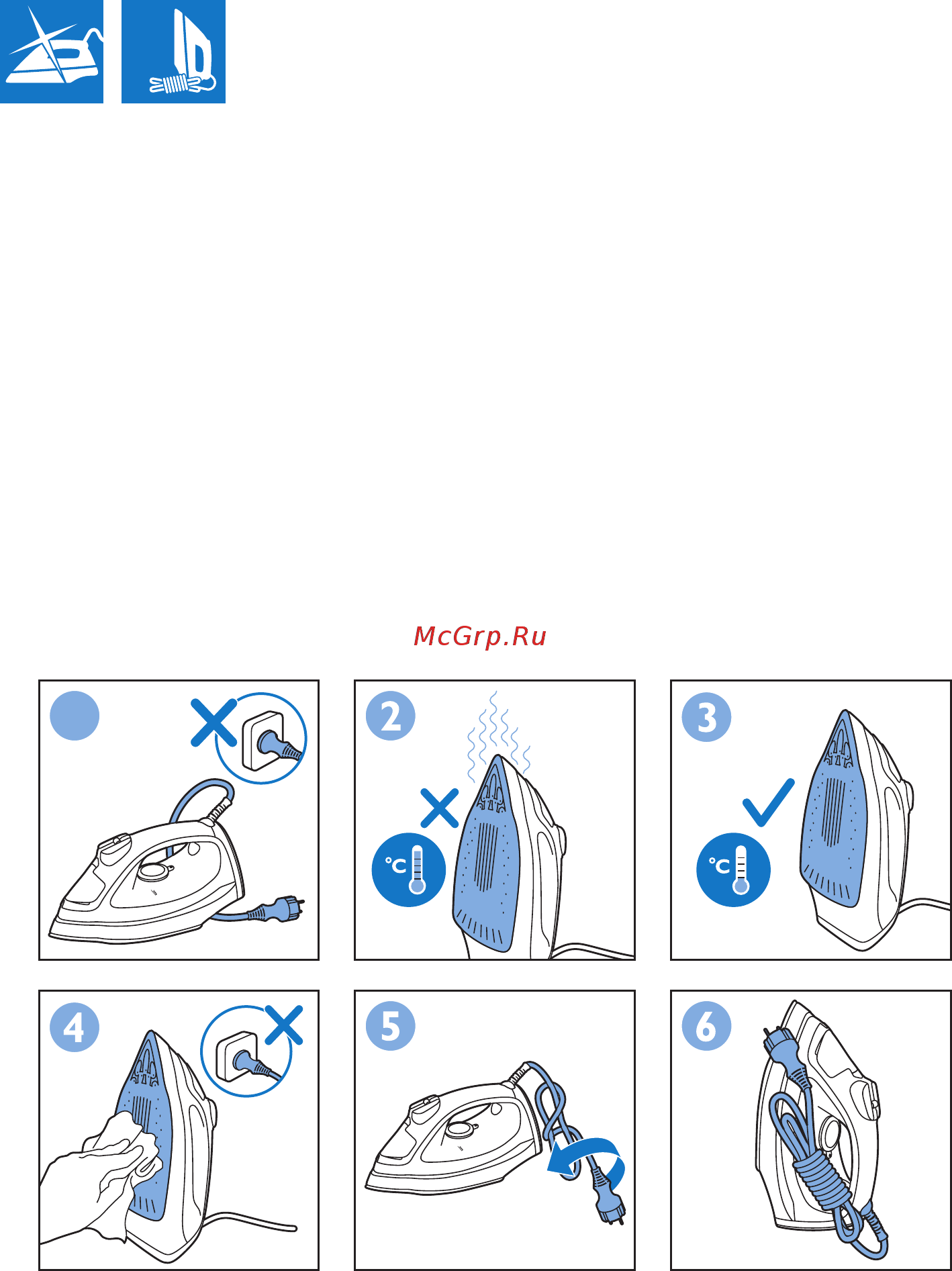 McGrp.Ru

2

°C

3

°C

4

5

6