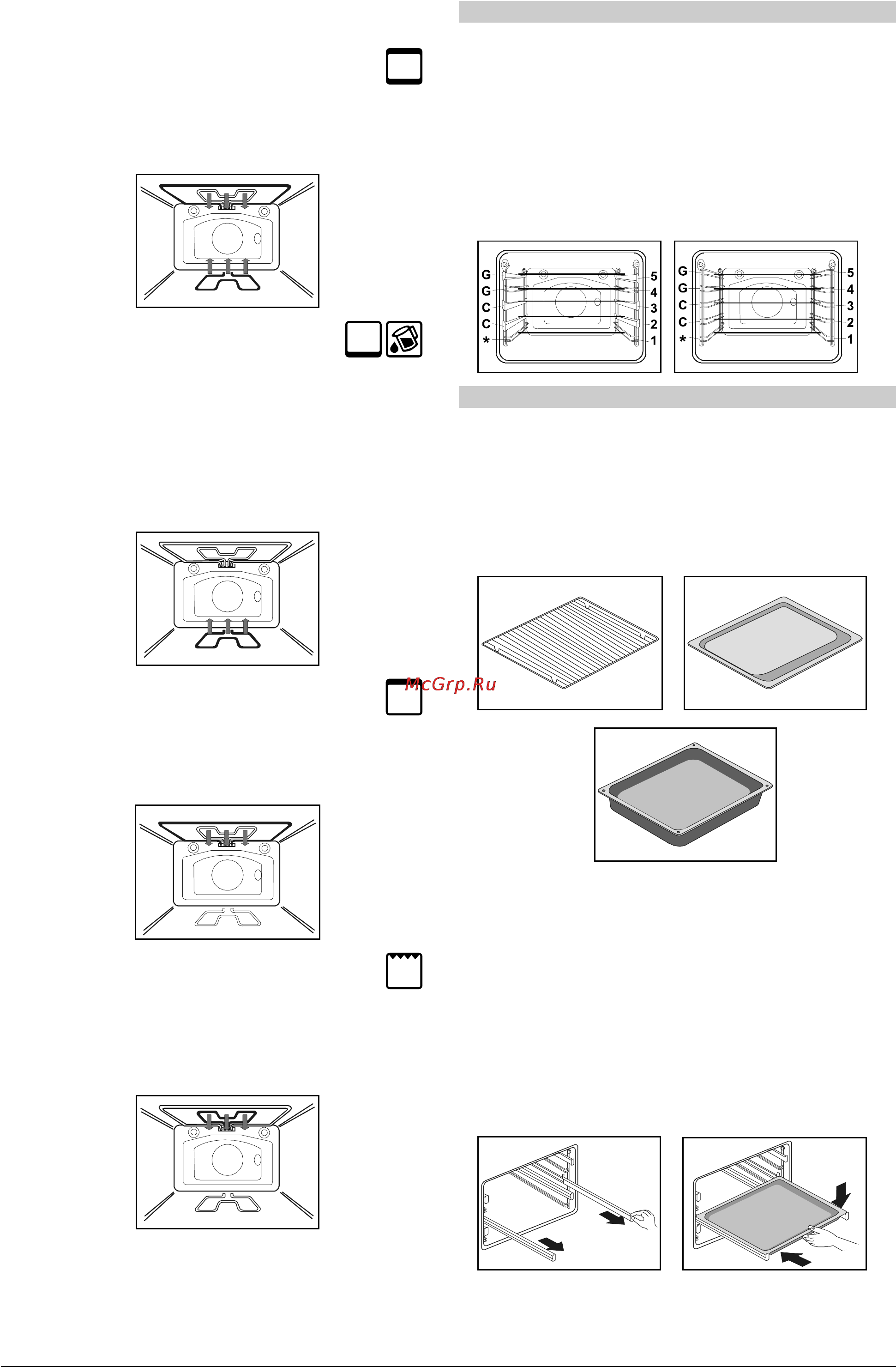 G
G
C
C
*
5
4
3
2
1

G
G
C
C
*
5
4
3
2
1

McGrp.Ru