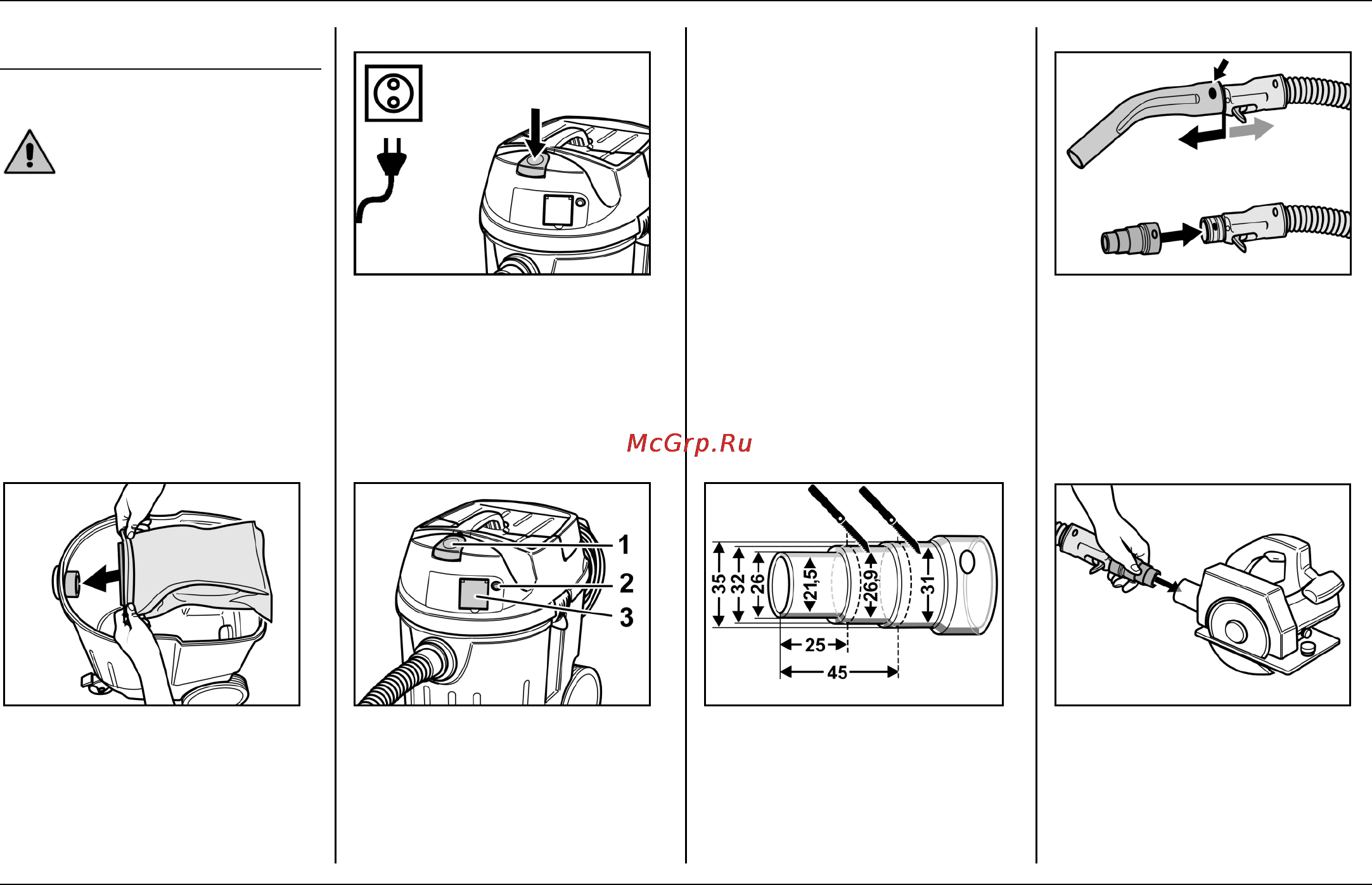 McGrp.Ru

1
2
3

35
32
26
21,5
26,9
31
25
45