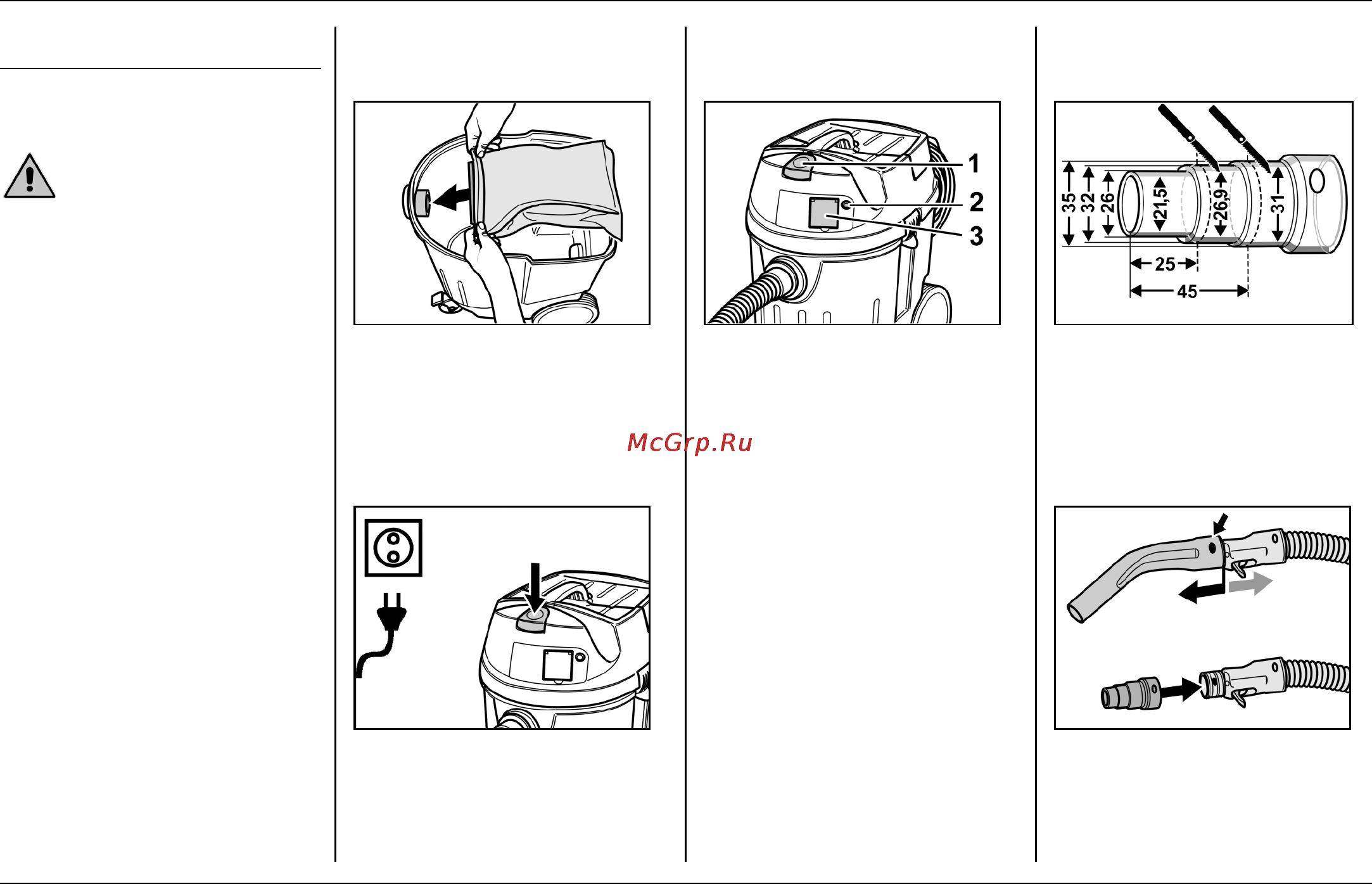 1
2
3

35
32
26
21,5
26,9
31
25
45

McGrp.Ru