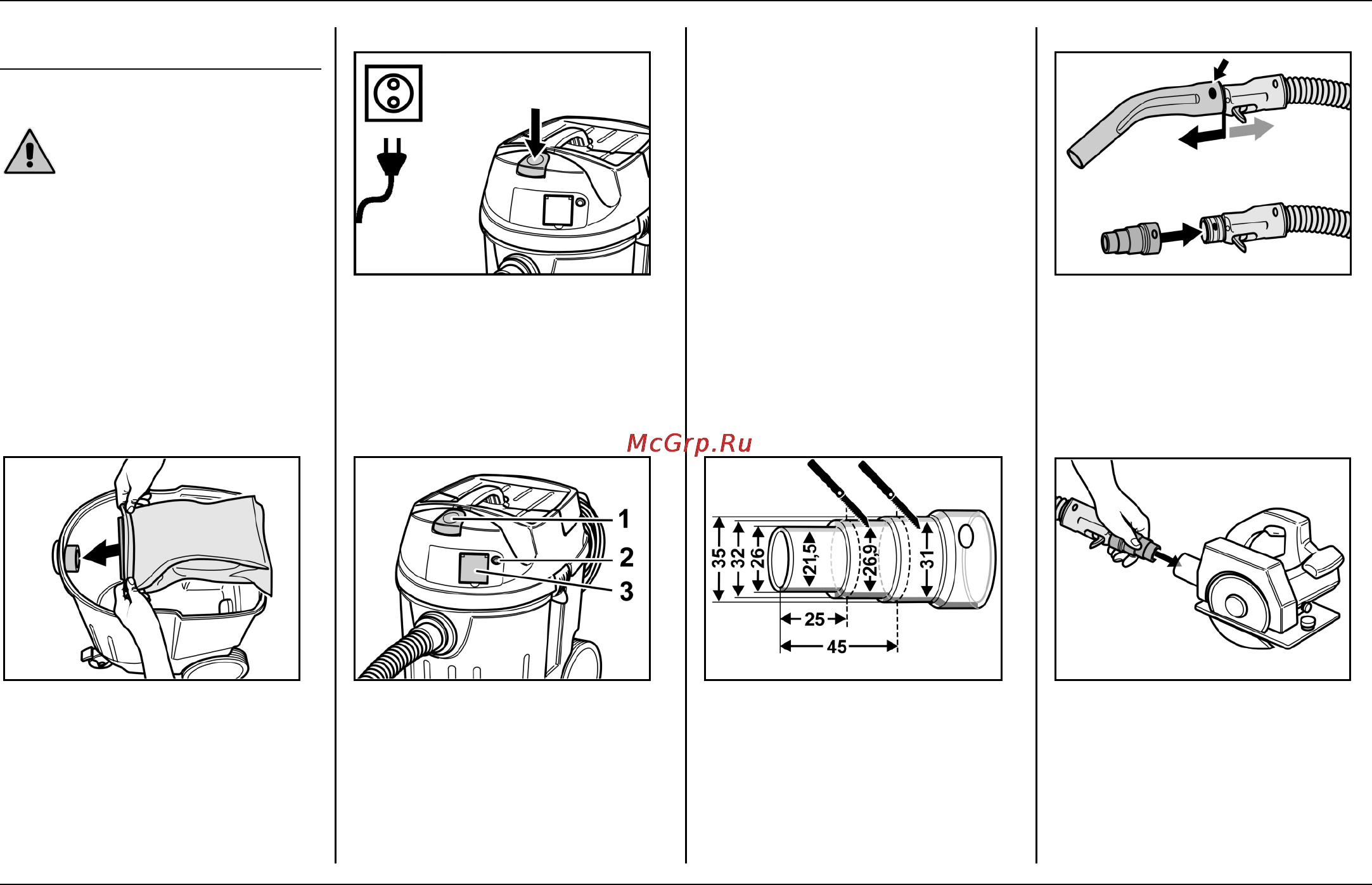 McGrp.Ru

1
2
3

35
32
26
21,5
26,9
31
25
45