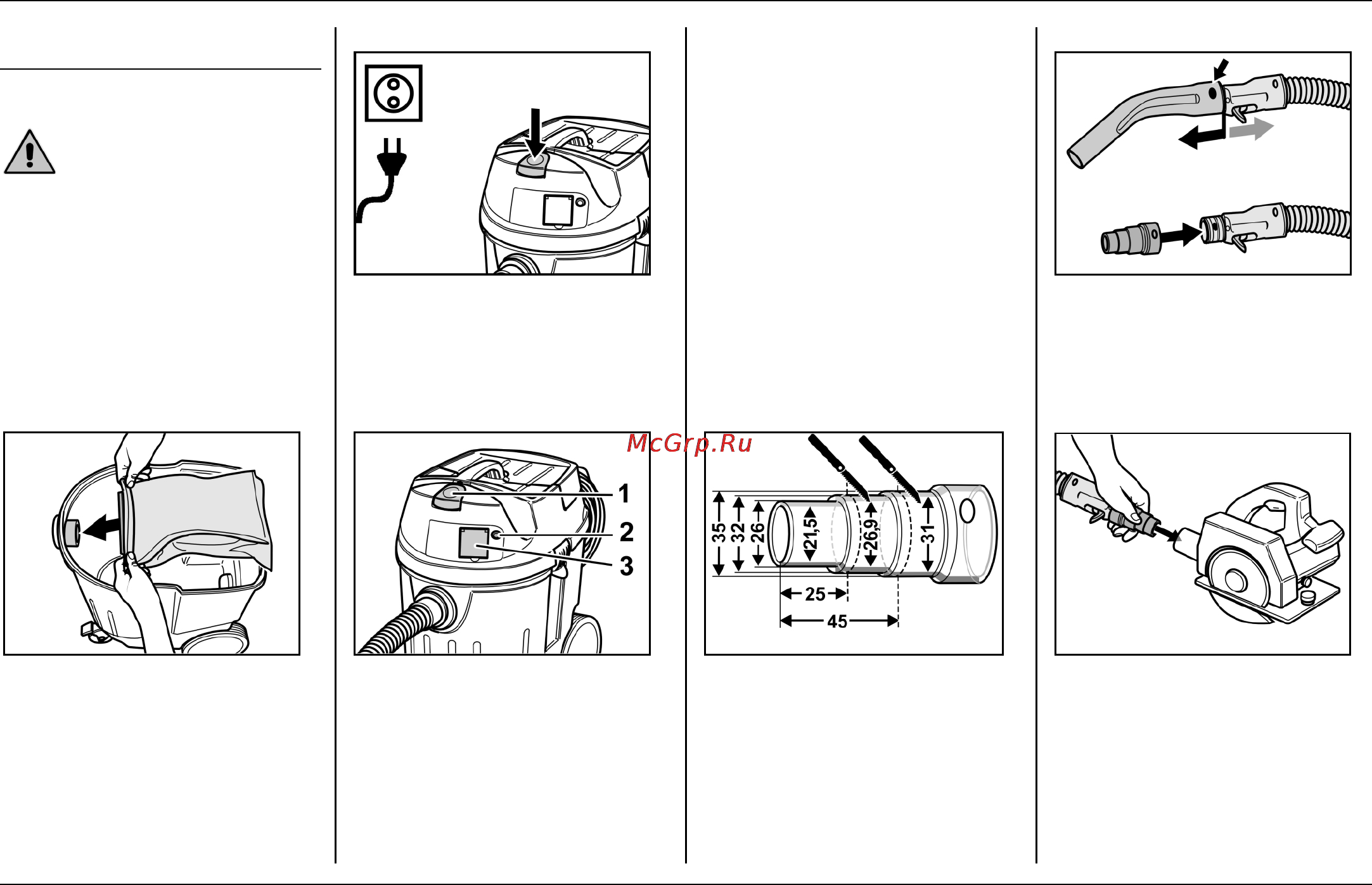 McGrp.Ru

1
2
3

35
32
26
21,5
26,9
31
25
45