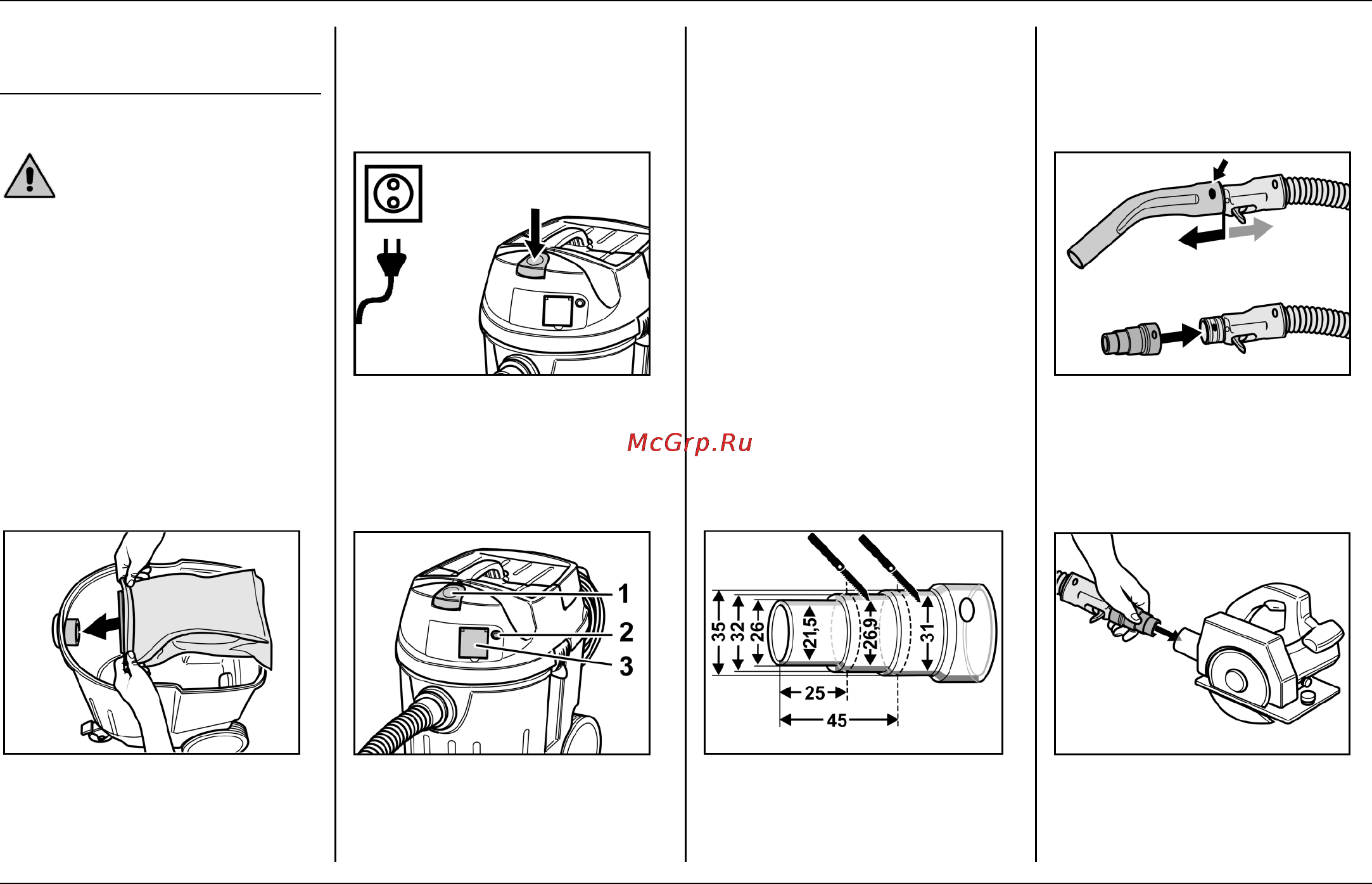 McGrp.Ru

1
2
3

35
32
26
21,5
26,9
31
25
45