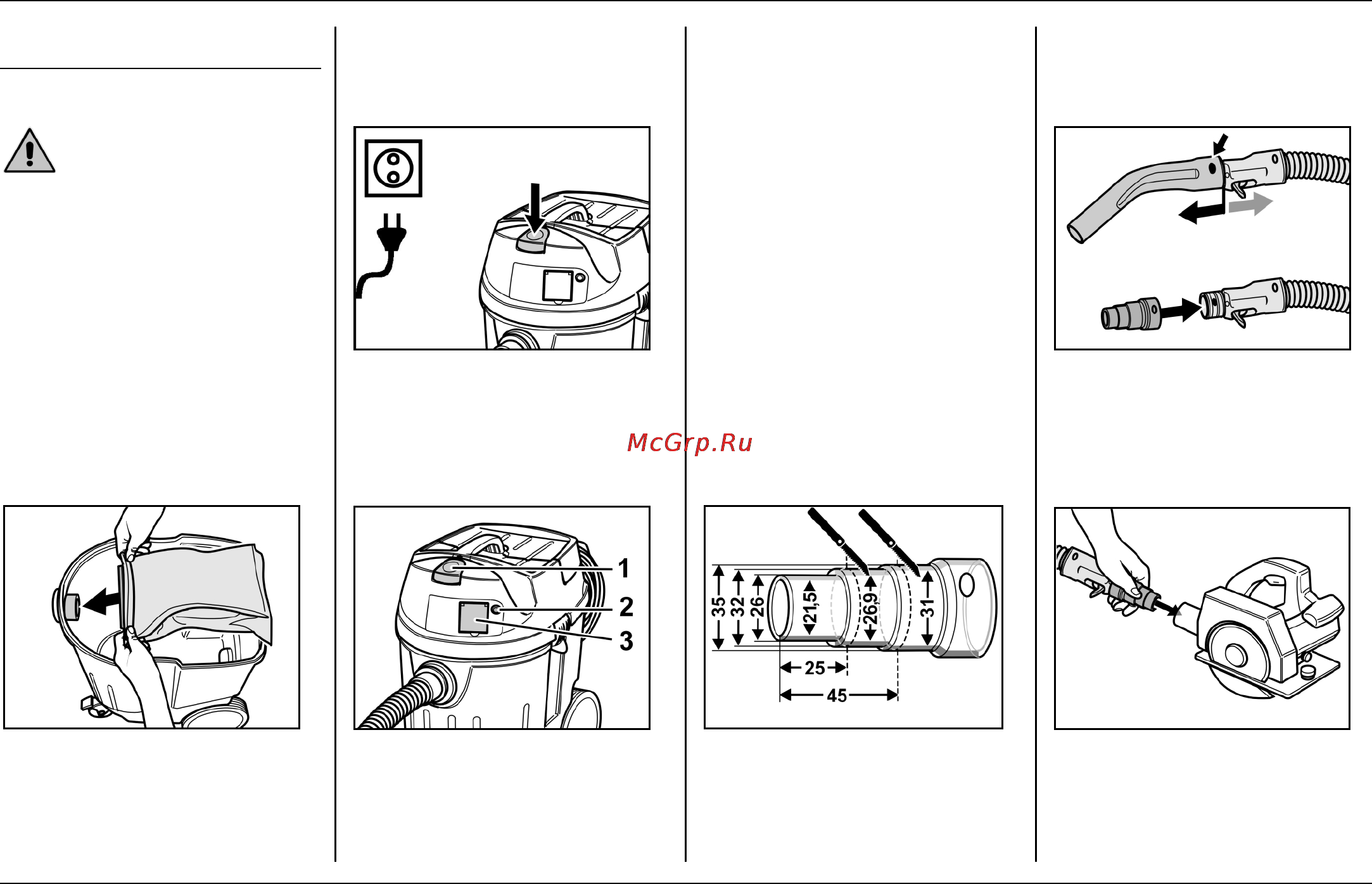 McGrp.Ru

1
2
3

35
32
26
21,5
26,9
31
25
45