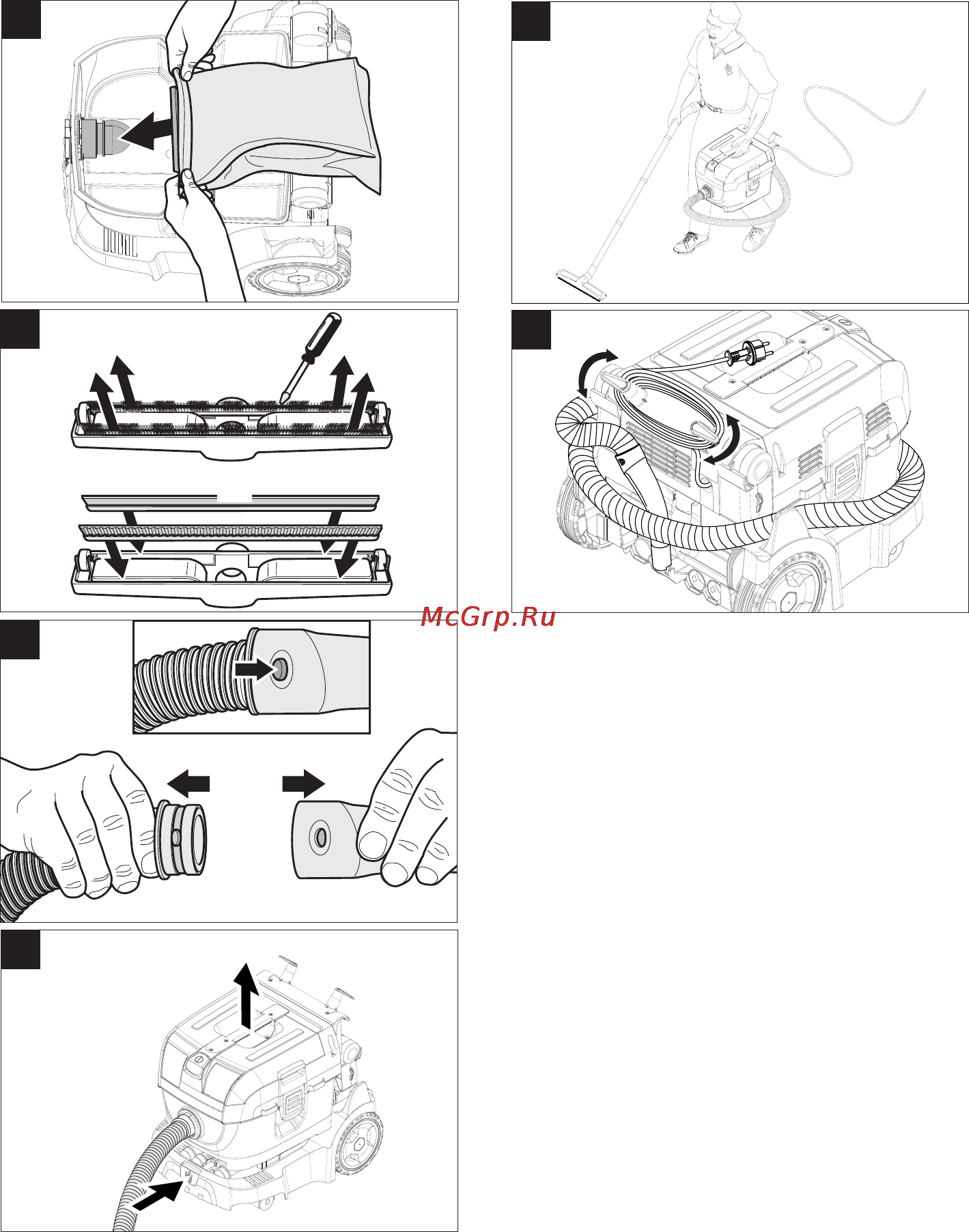 McGrp.Ru