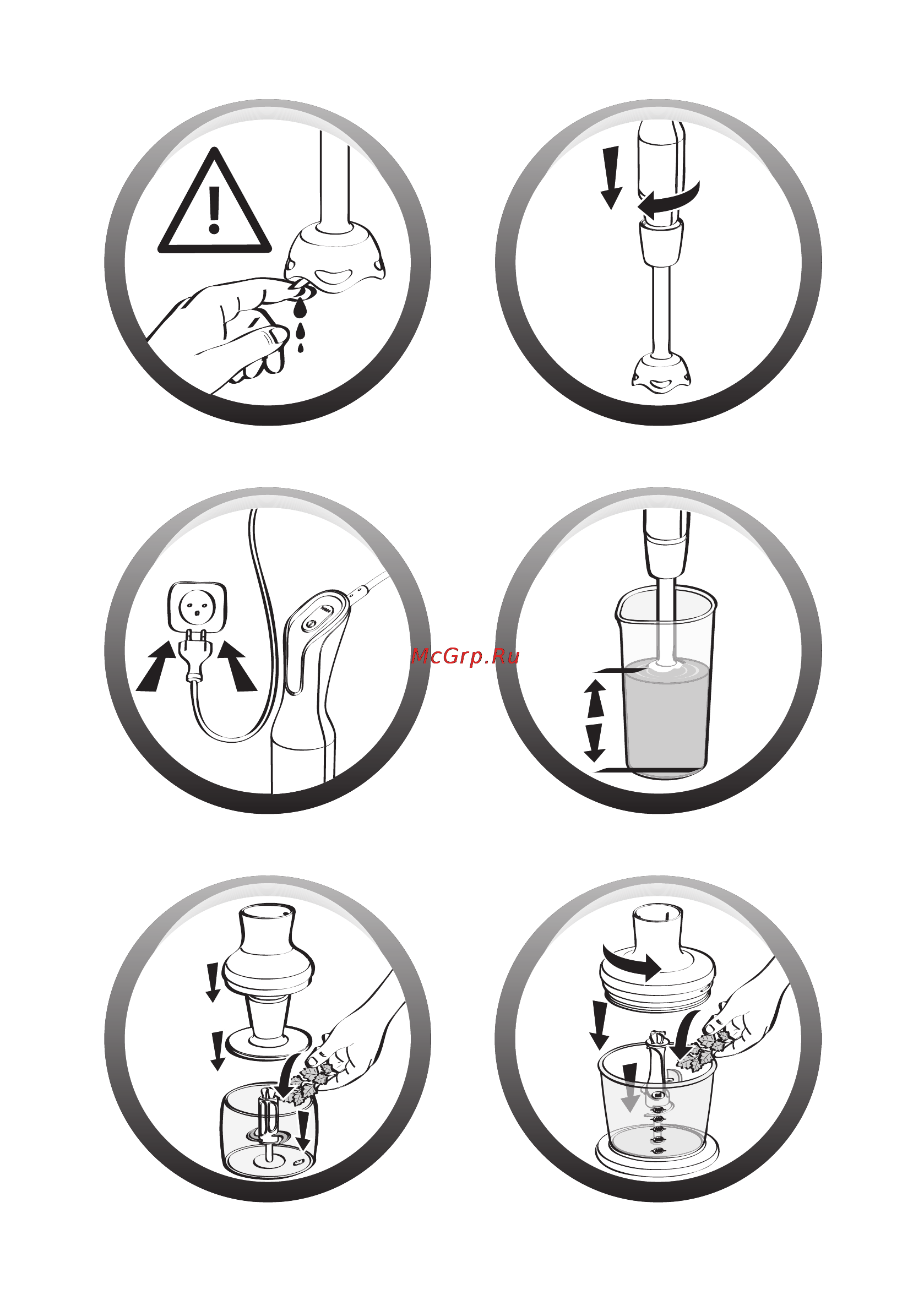 McGrp.Ru