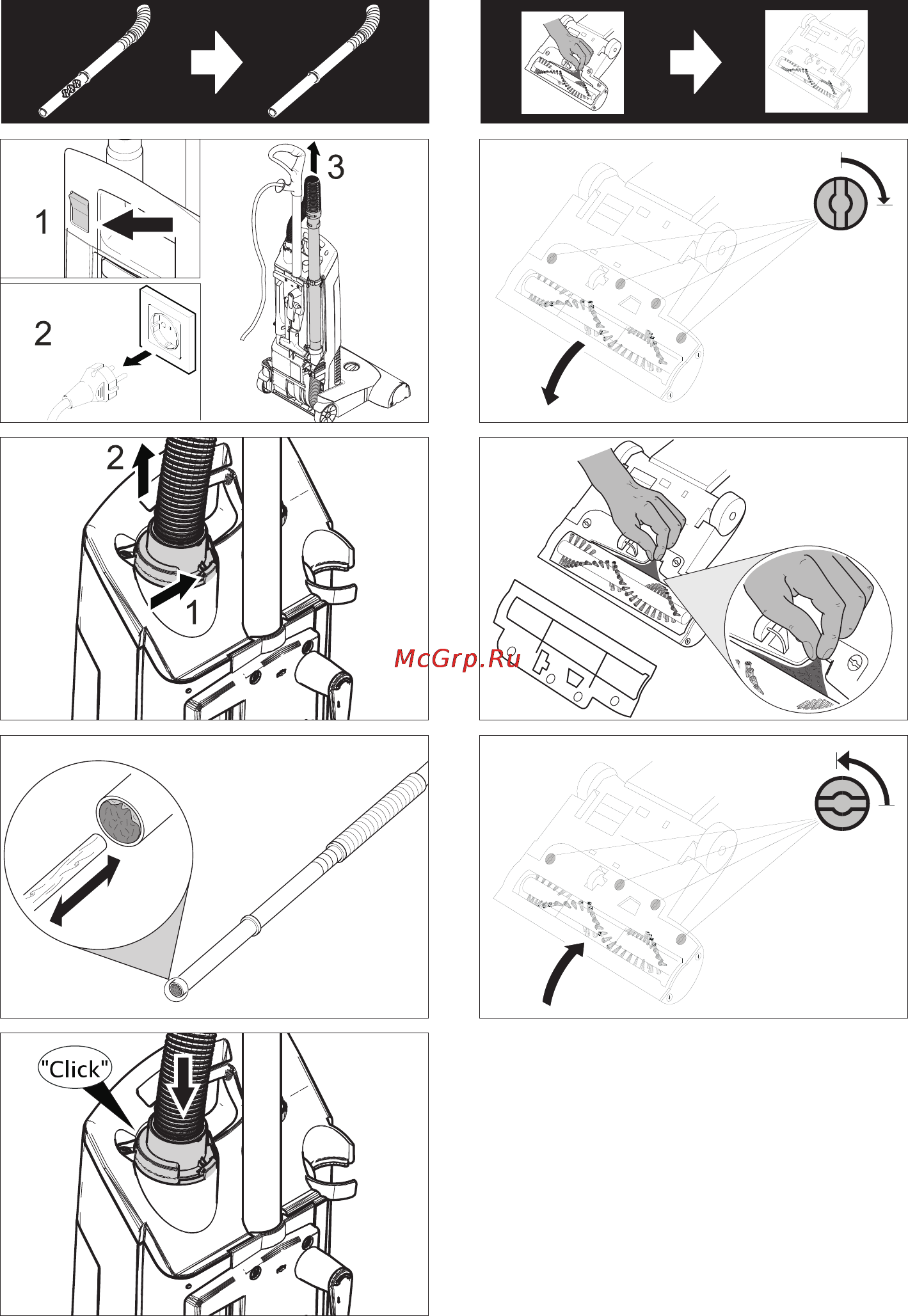 1

2

3

2

1

McGrp.Ru

"Click"