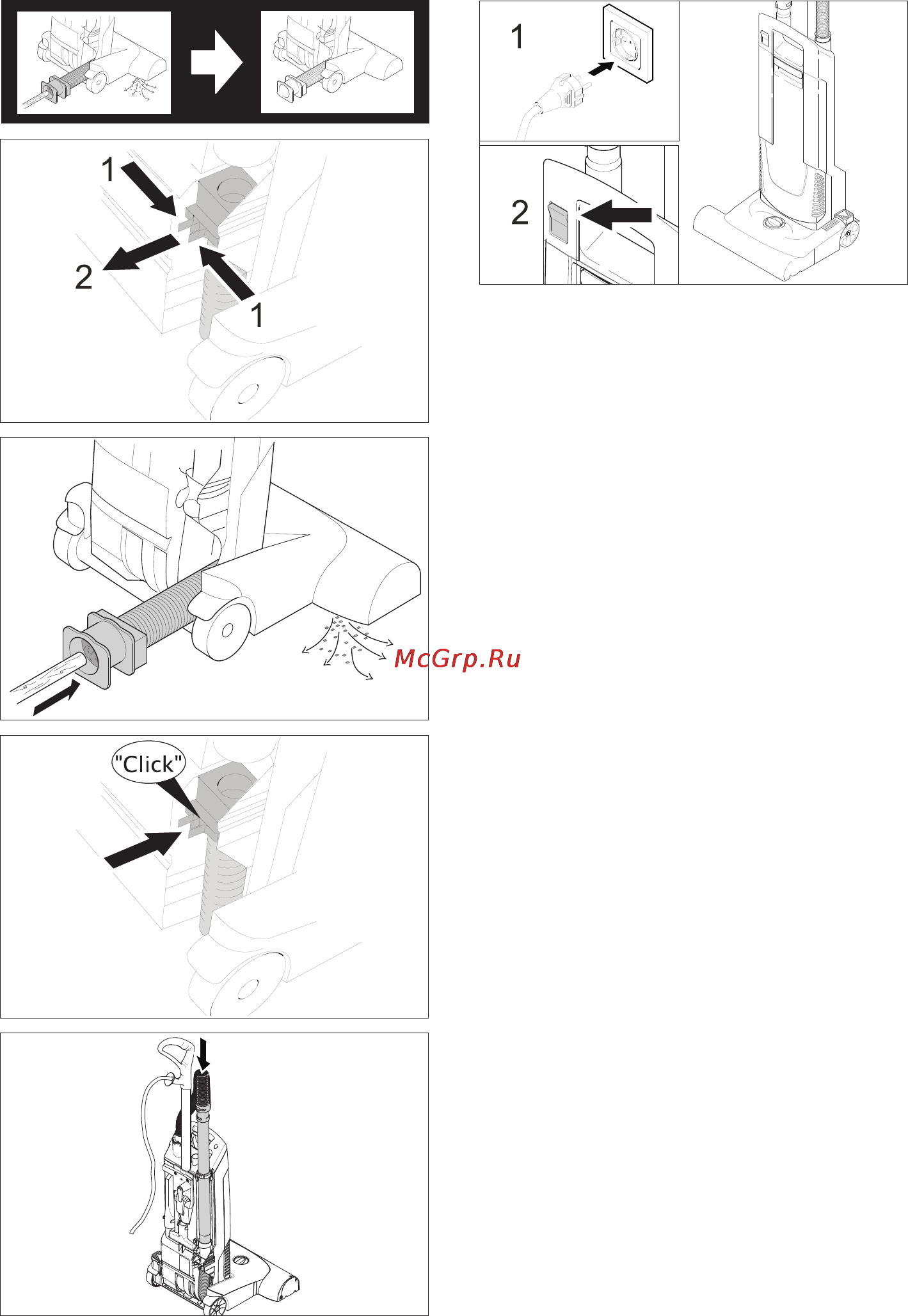 1
2
1

McGrp.Ru

"Click"

1
2