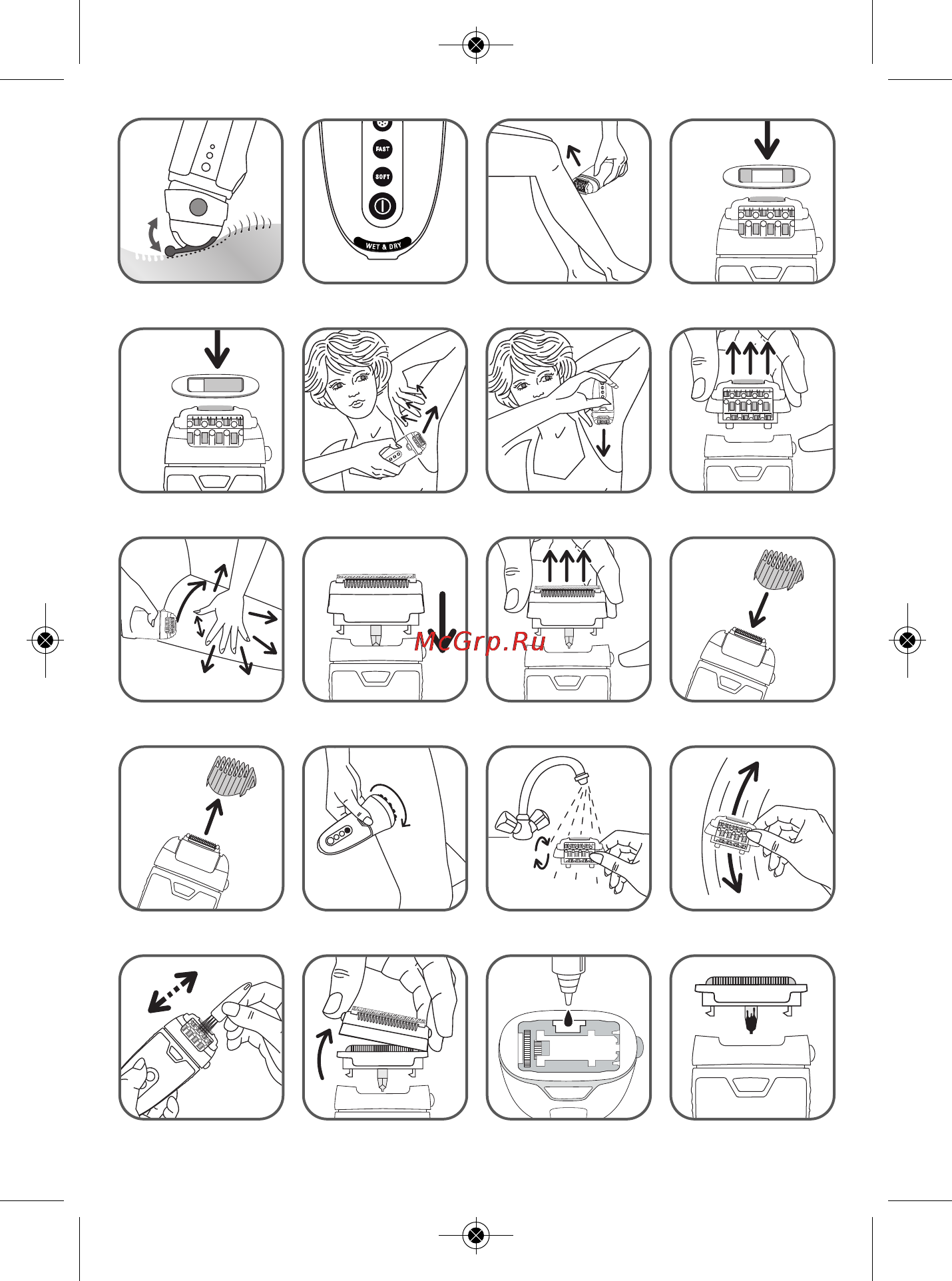 FAST
SOFT
WET & DRY
McGrp.Ru