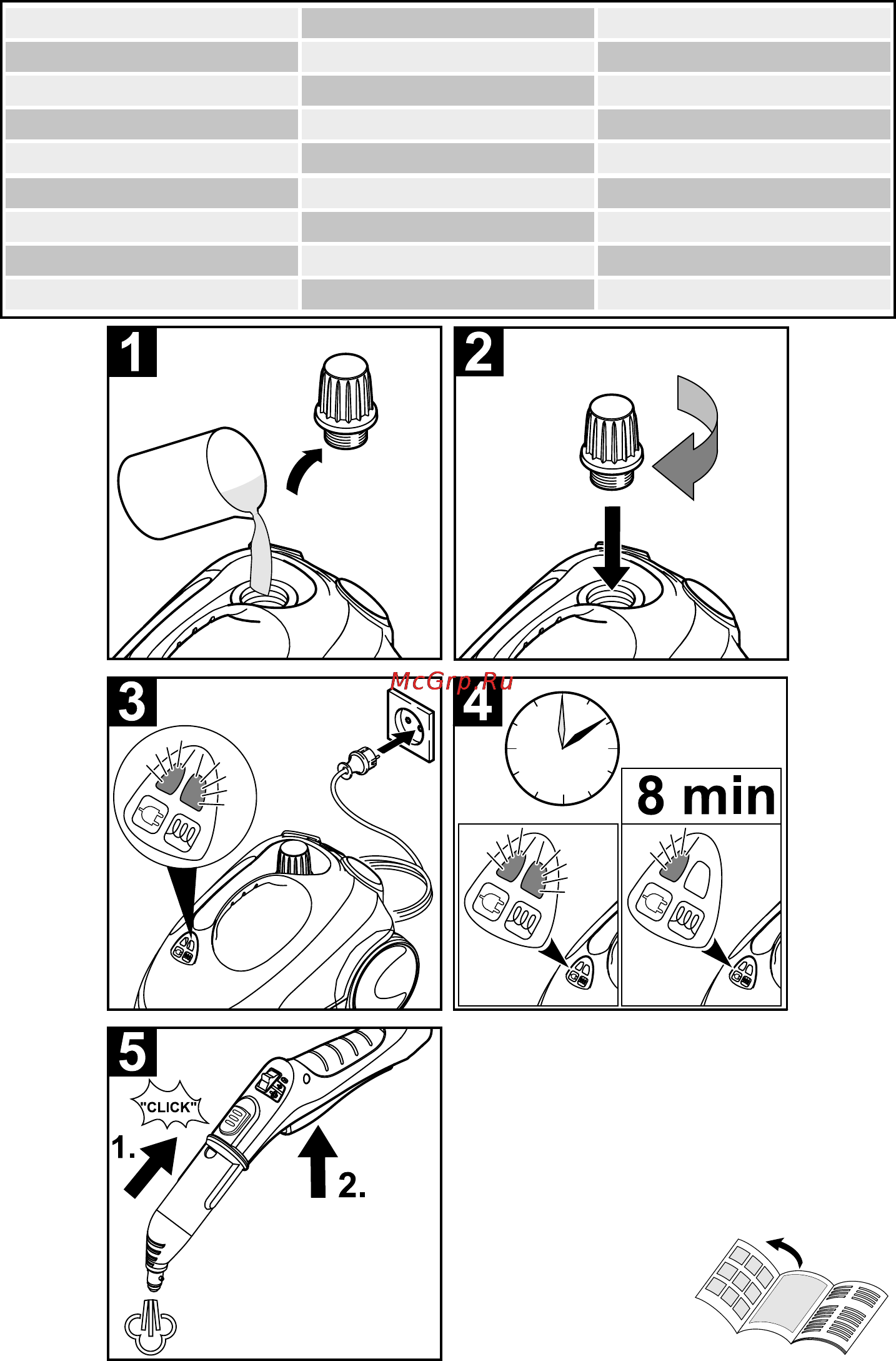 1

2

3

McGrp.Ru

4

8 min

5

"CLICK"

1.

2.