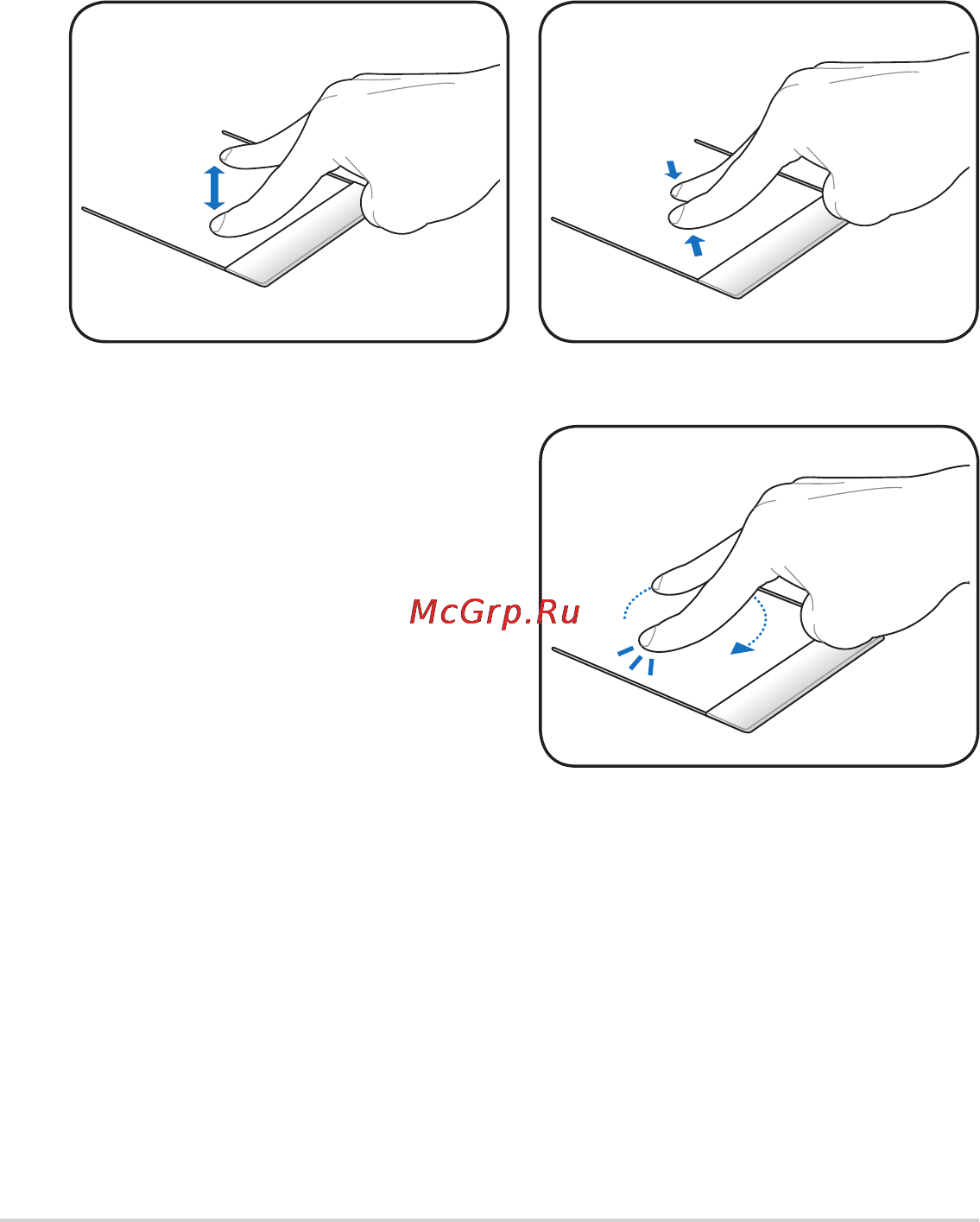 McGrp.Ru