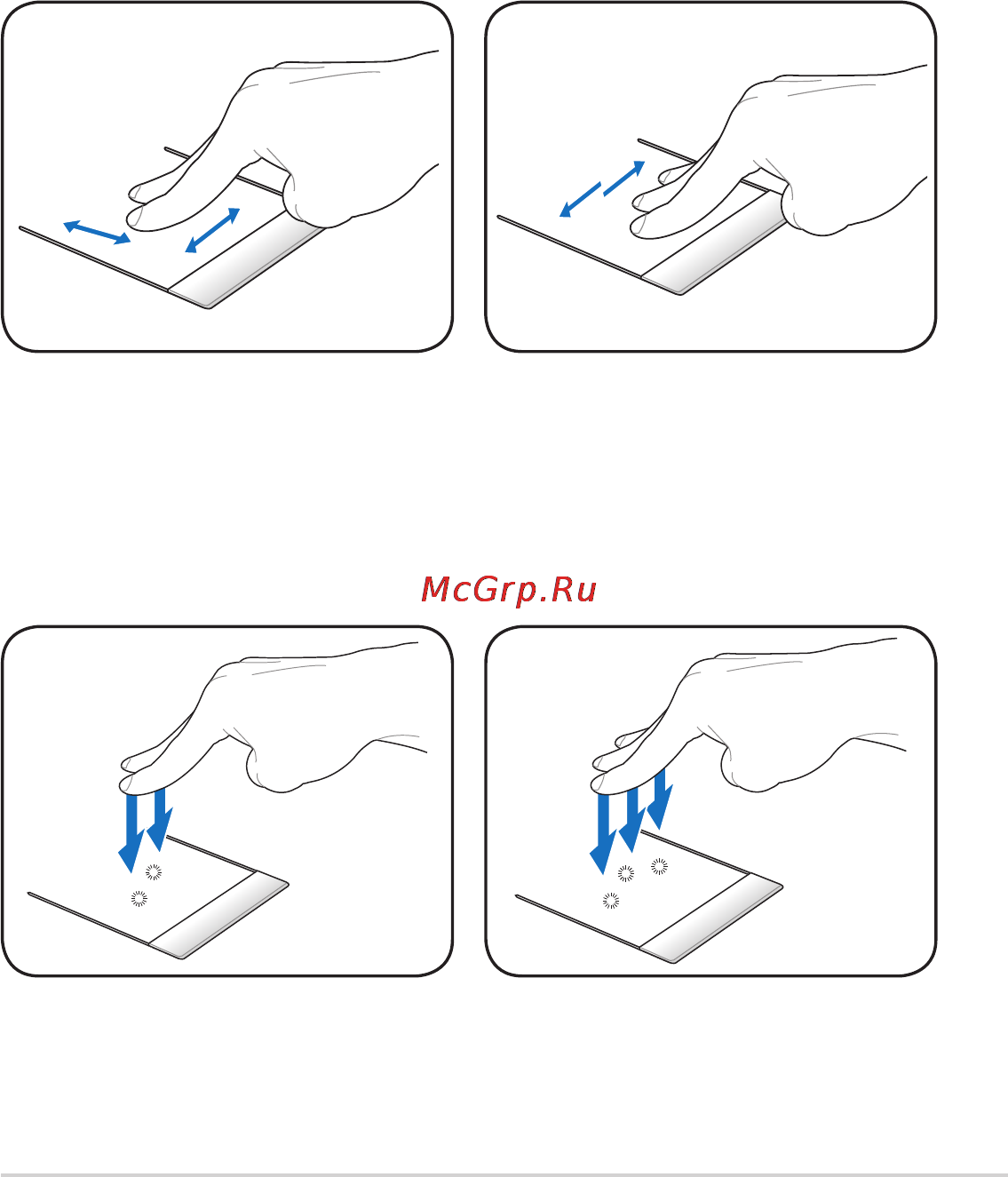 McGrp.Ru