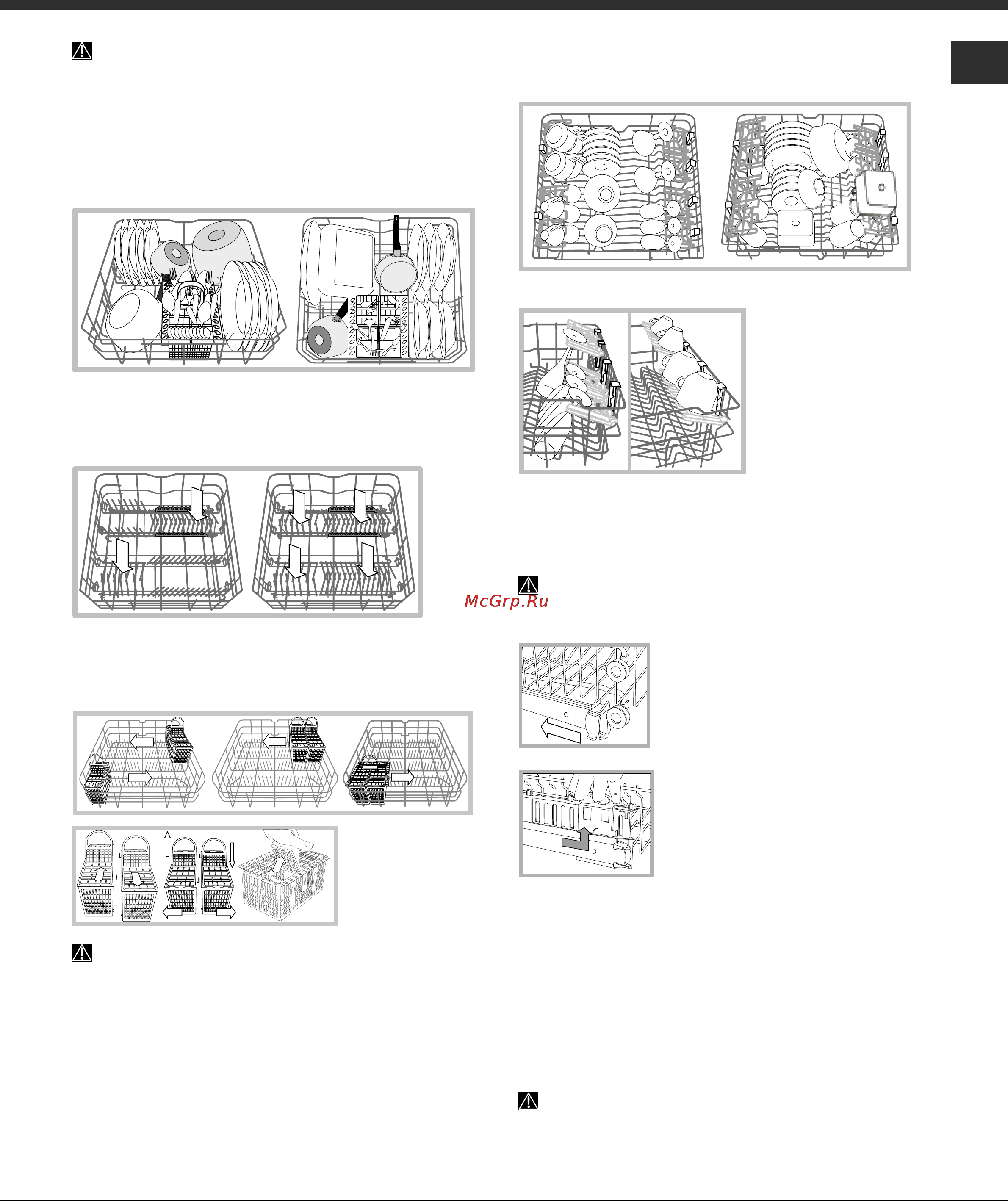 McGrp.Ru