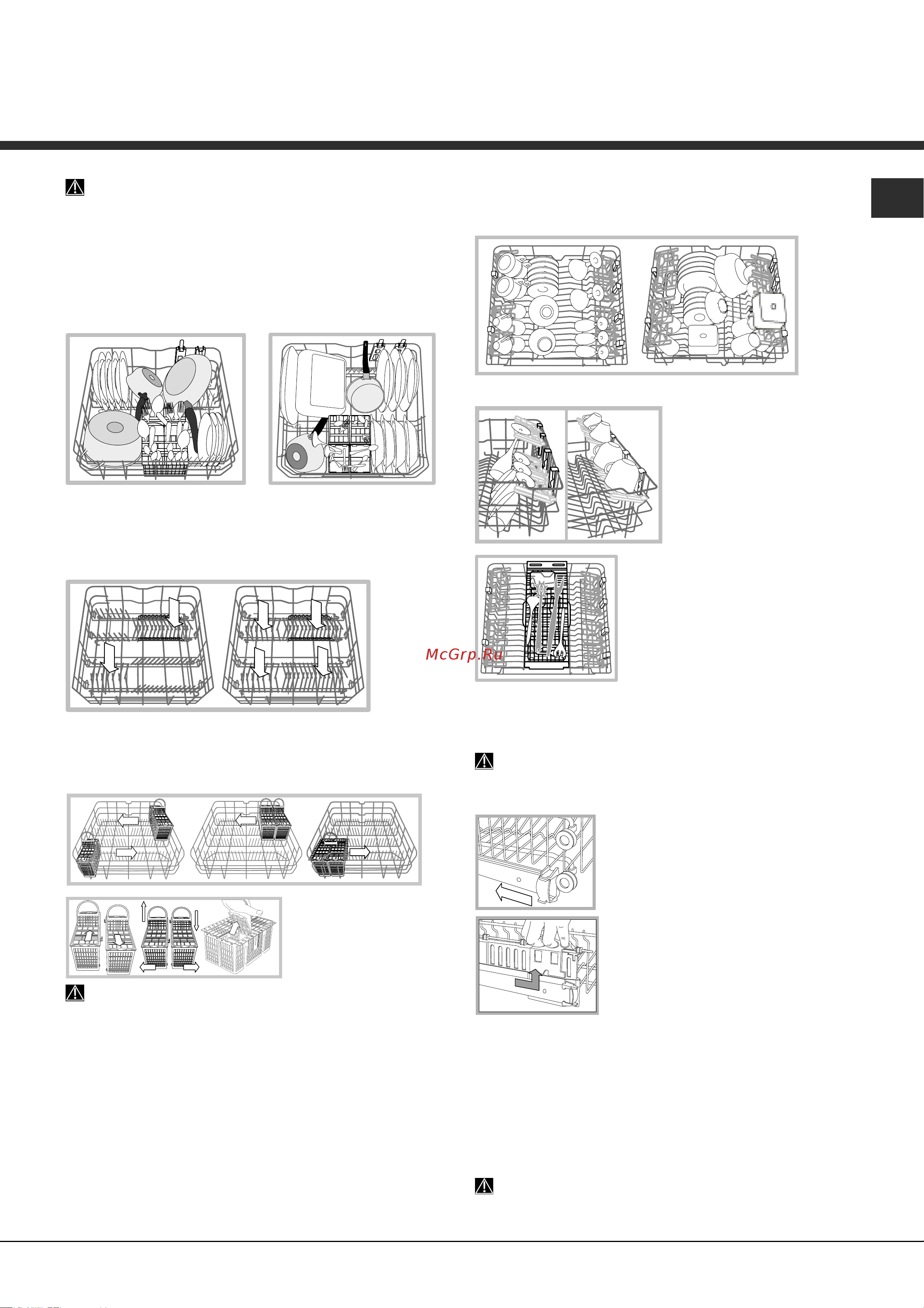 McGrp.Ru