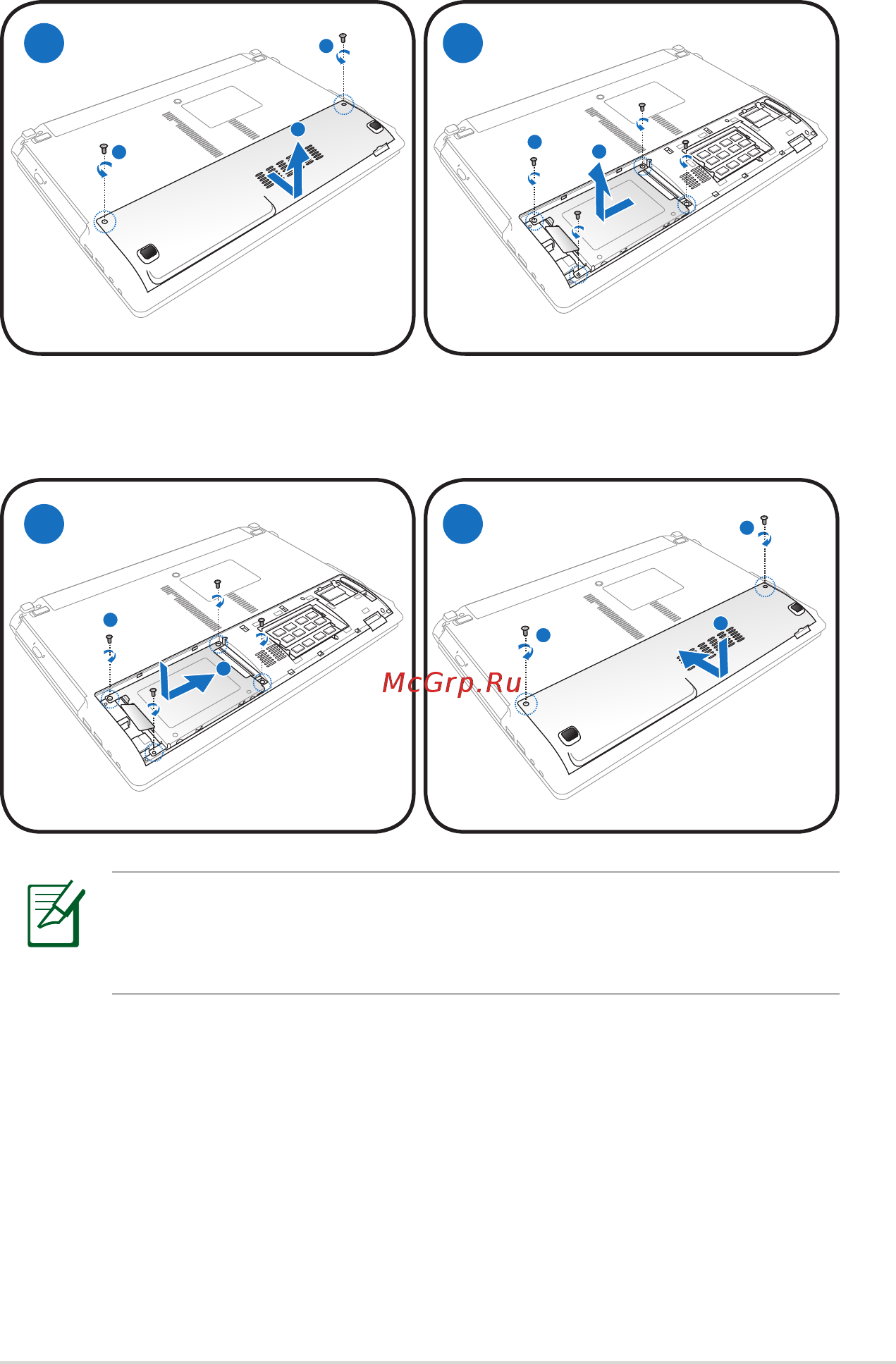 McGrp.Ru