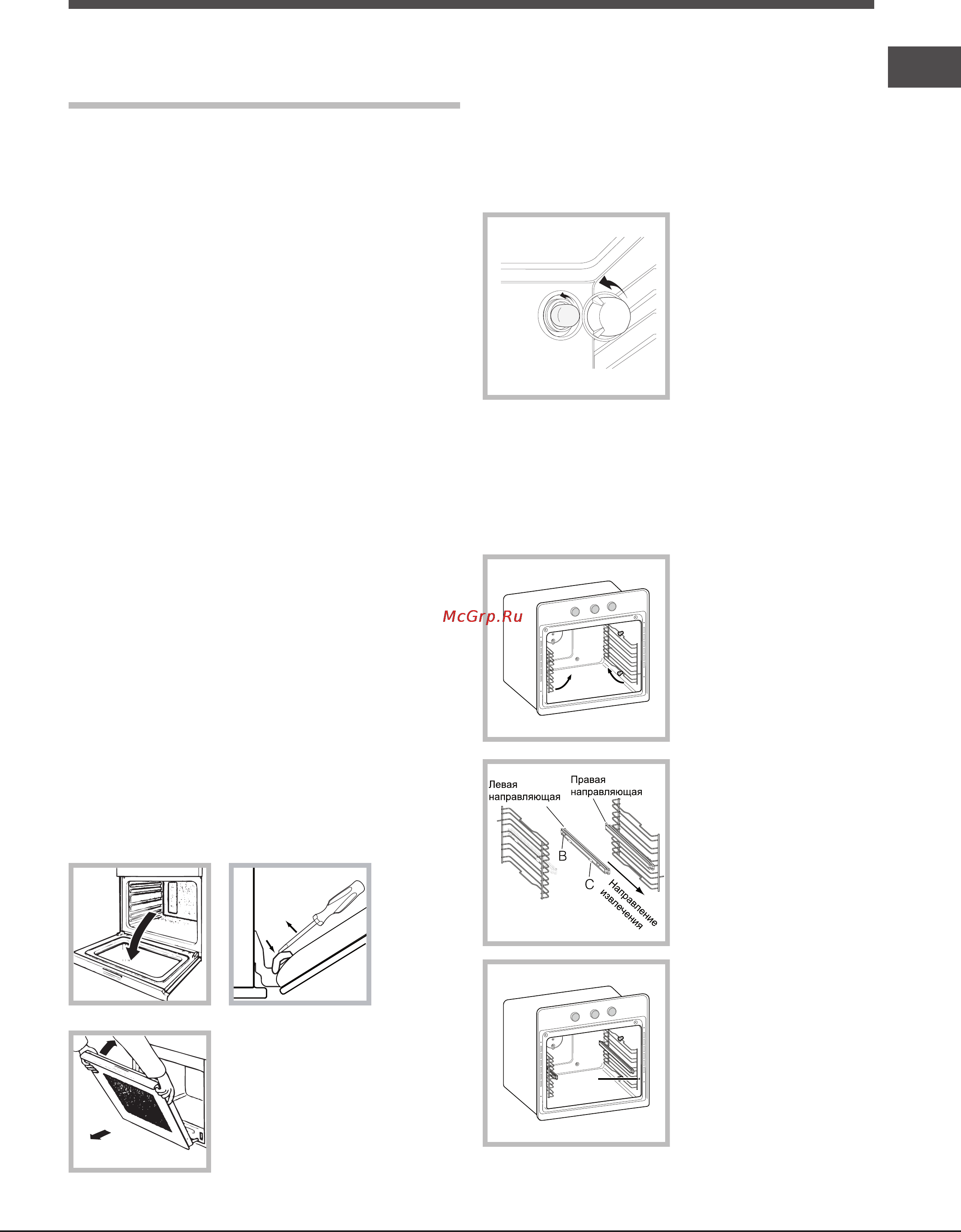 McGrp.Ru

Левая направляющая

Правая направляющая

B

C

Направление извлечения