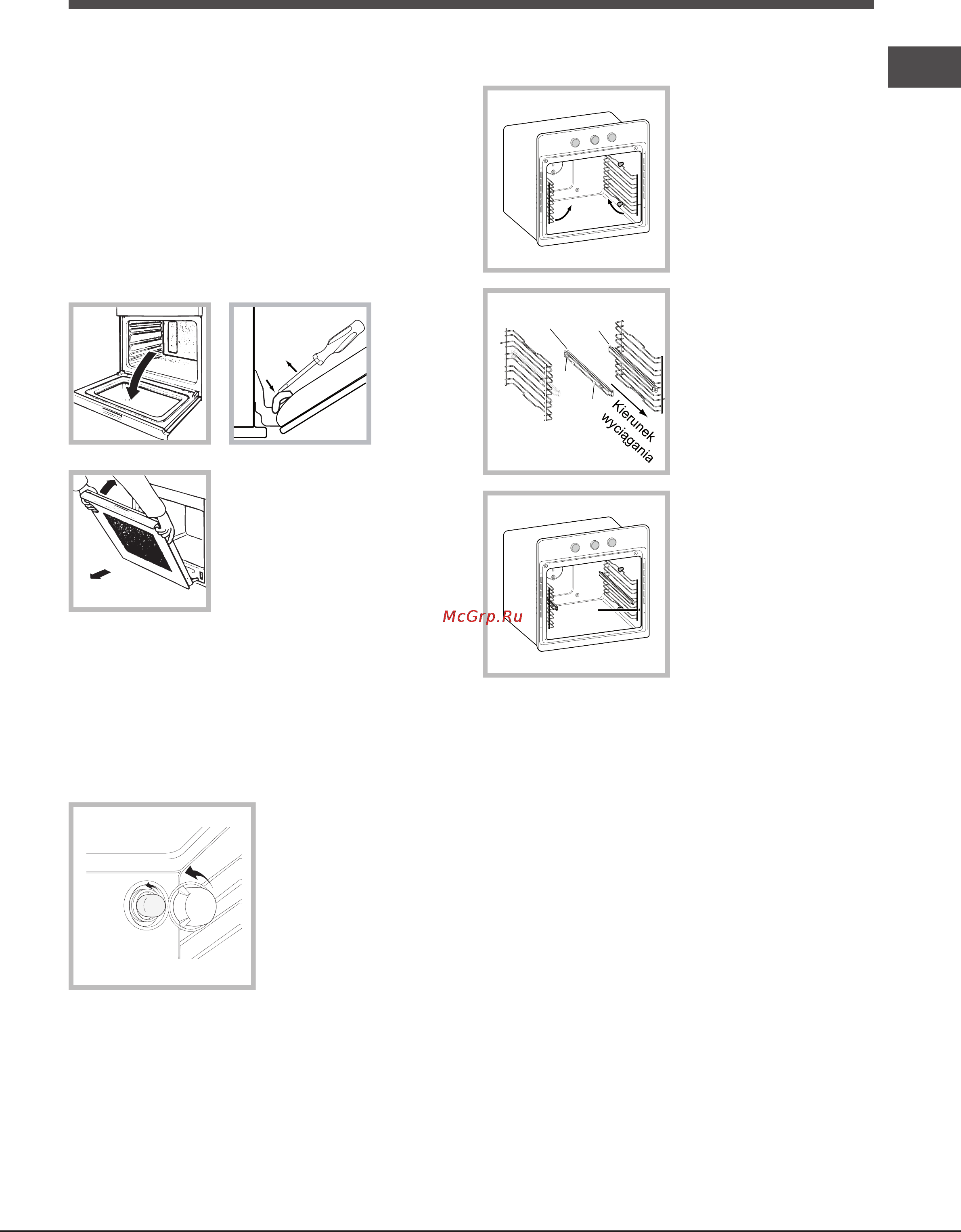 Kierunek wyciągania

McGrp.Ru