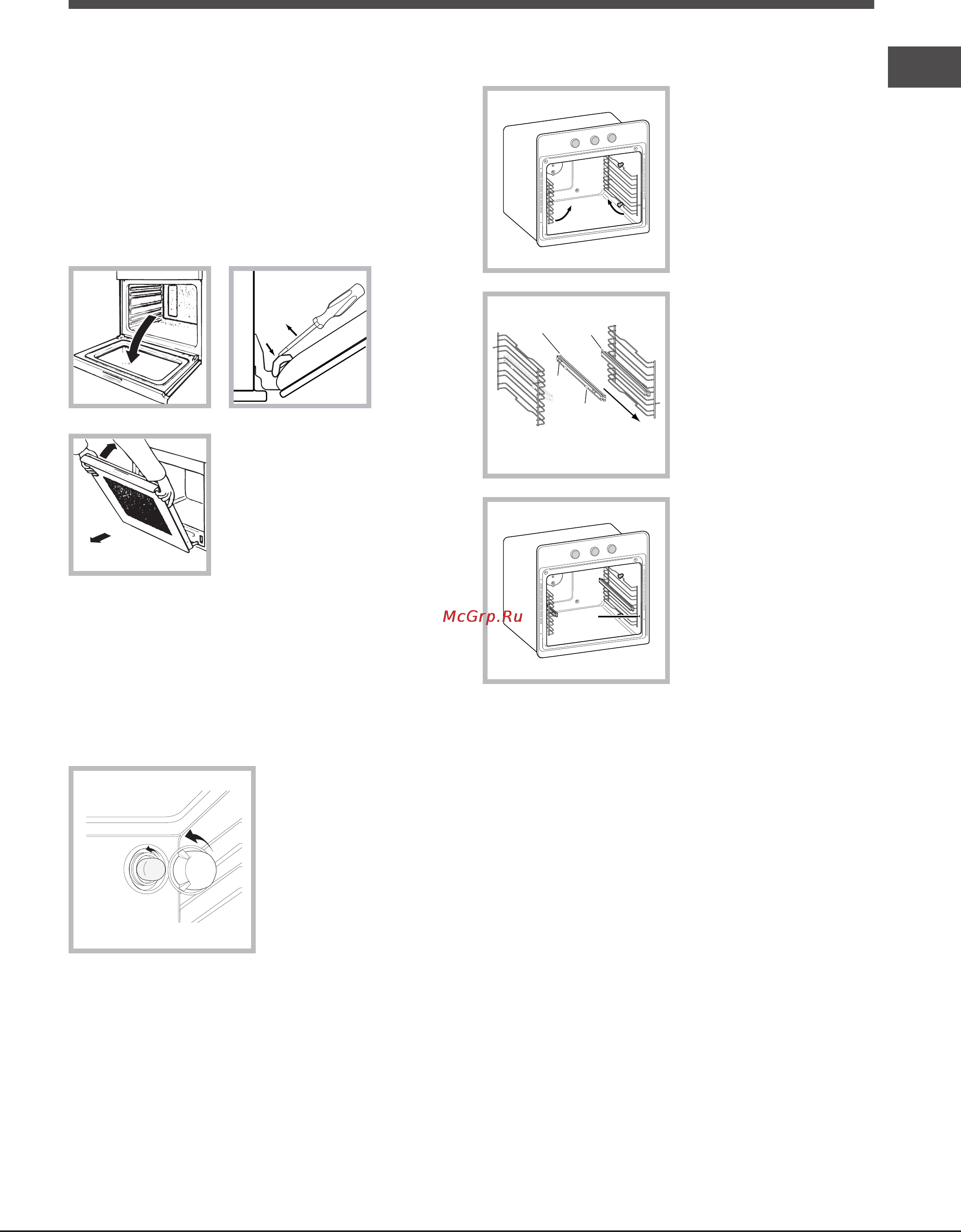 McGrp.Ru