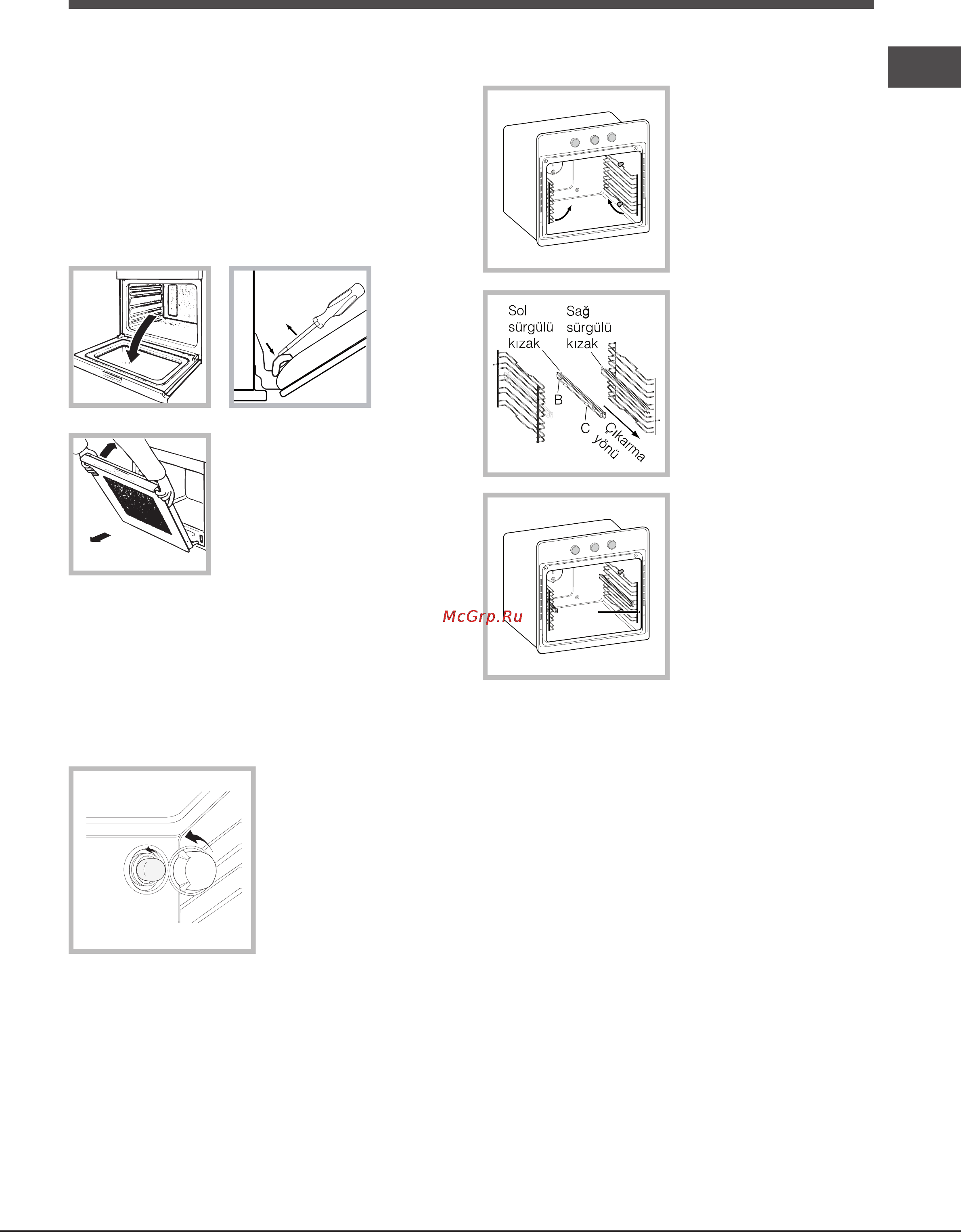 Sol sürgülü kızak

Sağ sürgülü kızak

B

C

Çıkarma yönü

McGrp.Ru