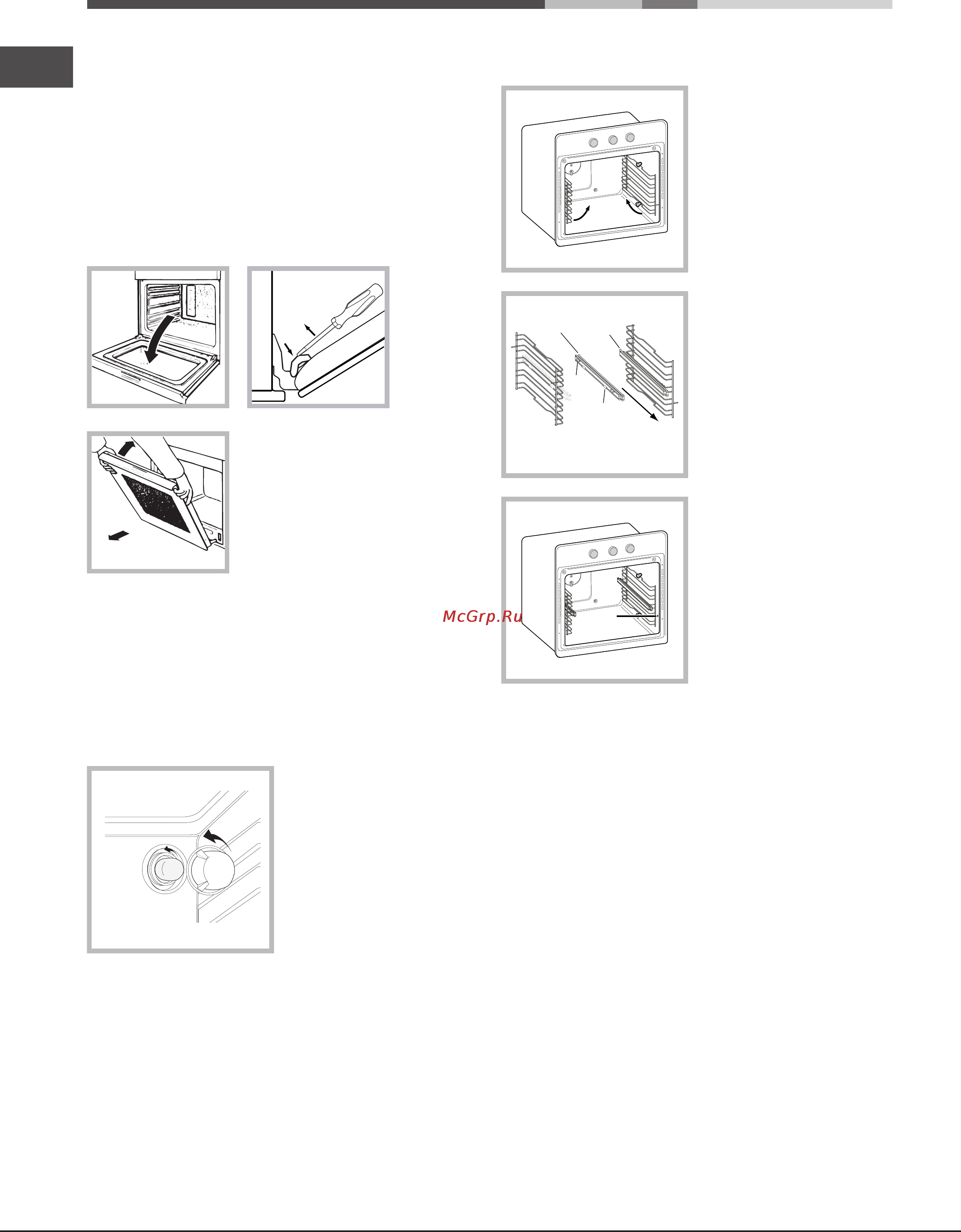 McGrp.Ru