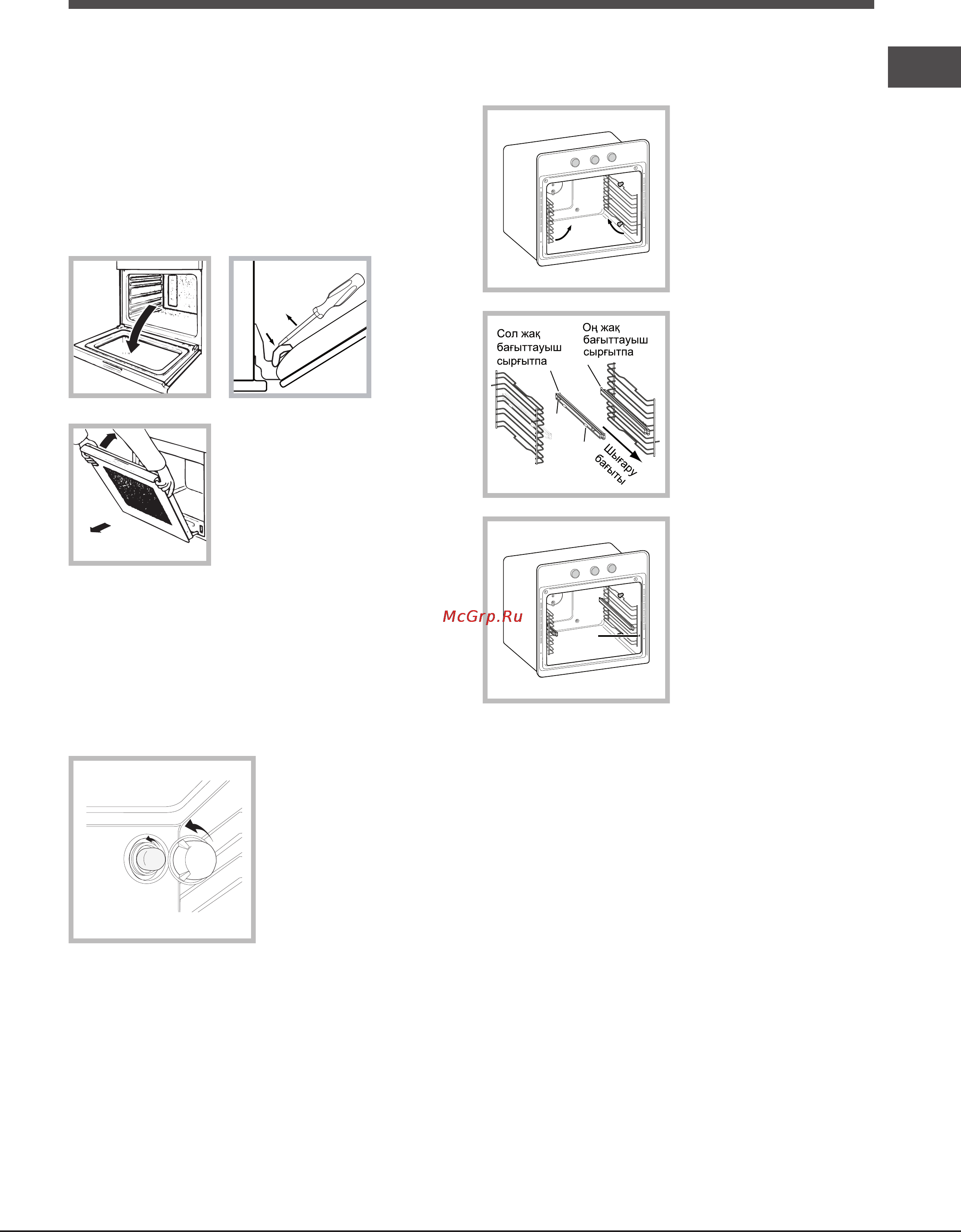 Сол жақ бағыттауыш сырғытпа

Оң жақ бағыттауыш сырғытпа

Шығару бағыты

McGrp.Ru