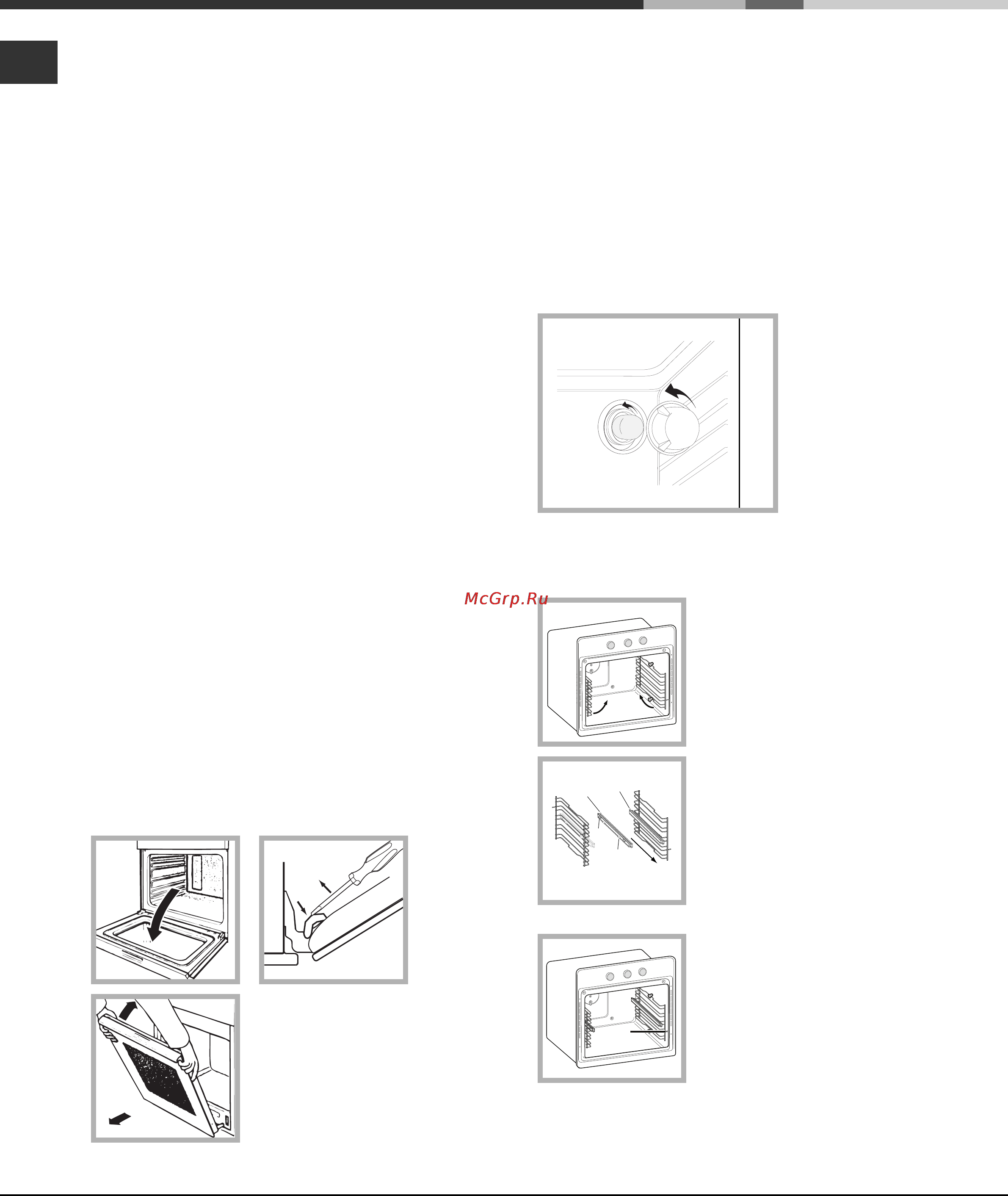 McGrp.Ru