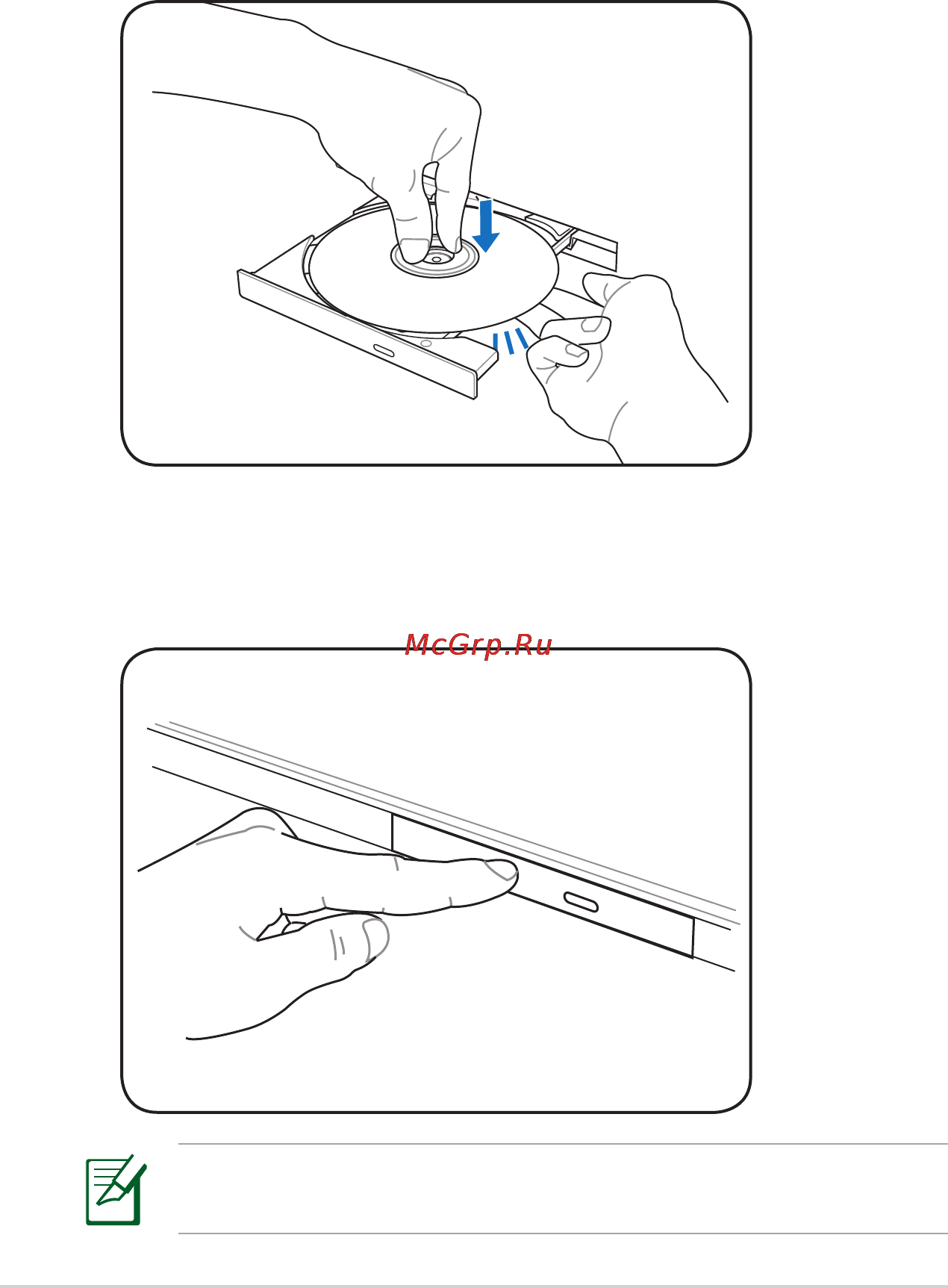 McGrp.Ru